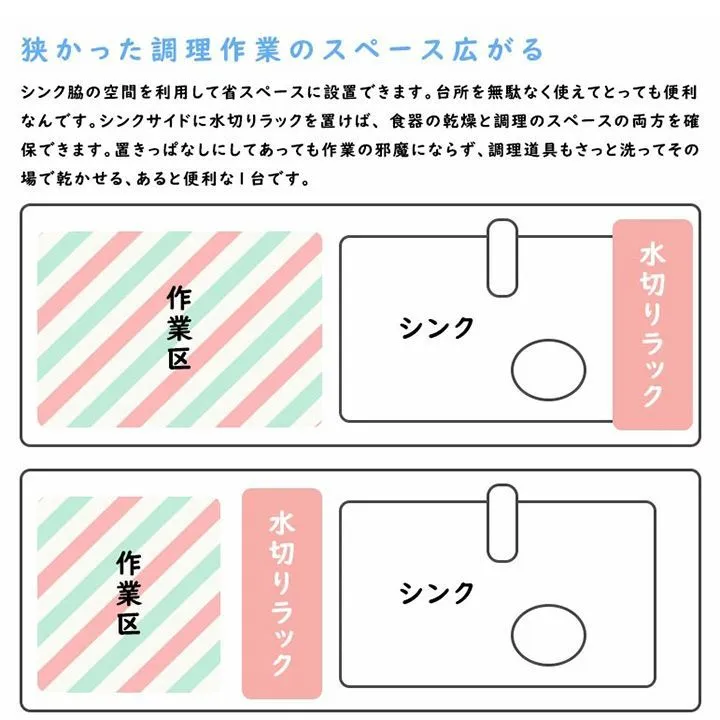 狭かった調理作業のスペース広がる

シンク脇の空間を利用して省スペースに設置できます。台所を無駄なく使えてとっても便利なんです。シンクサイドに水切りラックを置けば、食器の乾燥と調理のスペースの両方を確保できます。置きっぱなしにしてあっても作業の邪魔にならず、調理道具もさっと洗ってその場で乾かせる、あると便利な1台です。

作業区

シンク

水切りラック

作業区

水切りラック

シンク