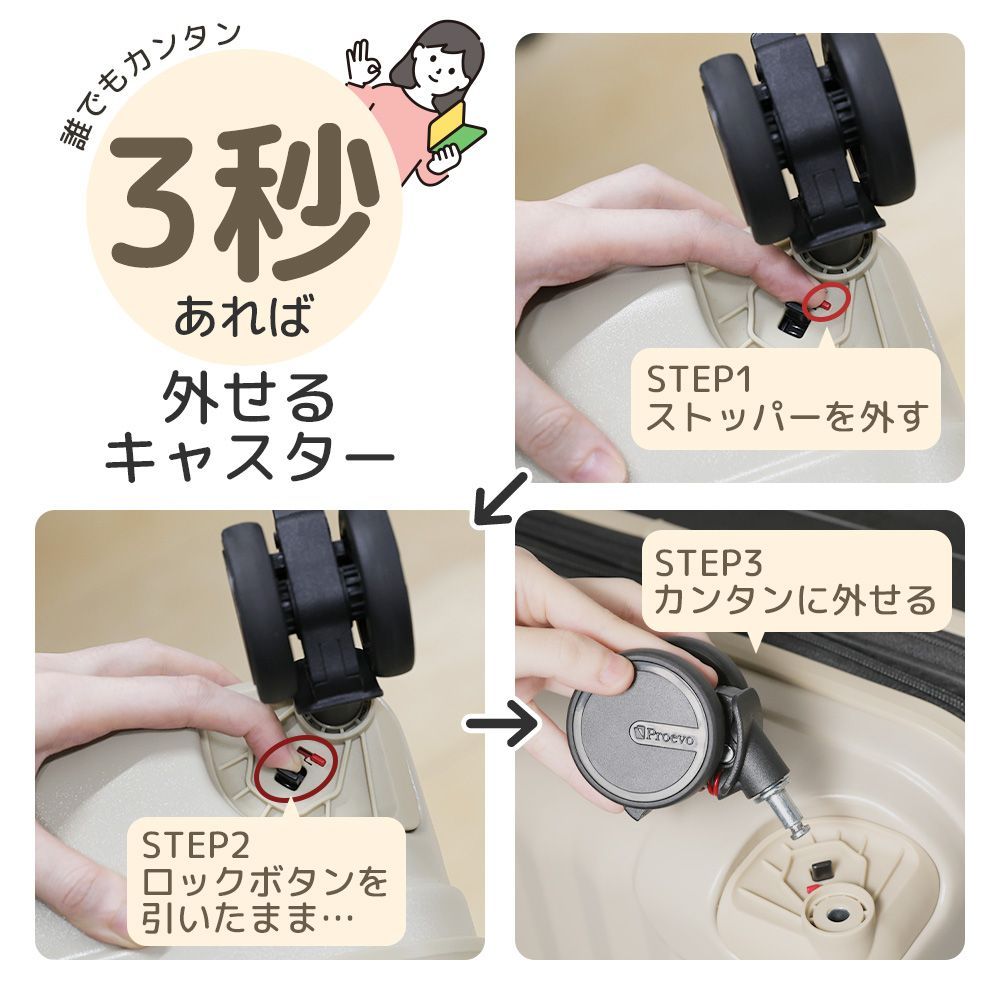 誰でもカンタン

3秒

あれば

外せる
キャスター

STEP1
ストッパーを外す

STEP2
ロックボタンを
引いたまま…

STEP3
カンタンに外せる

Proevo