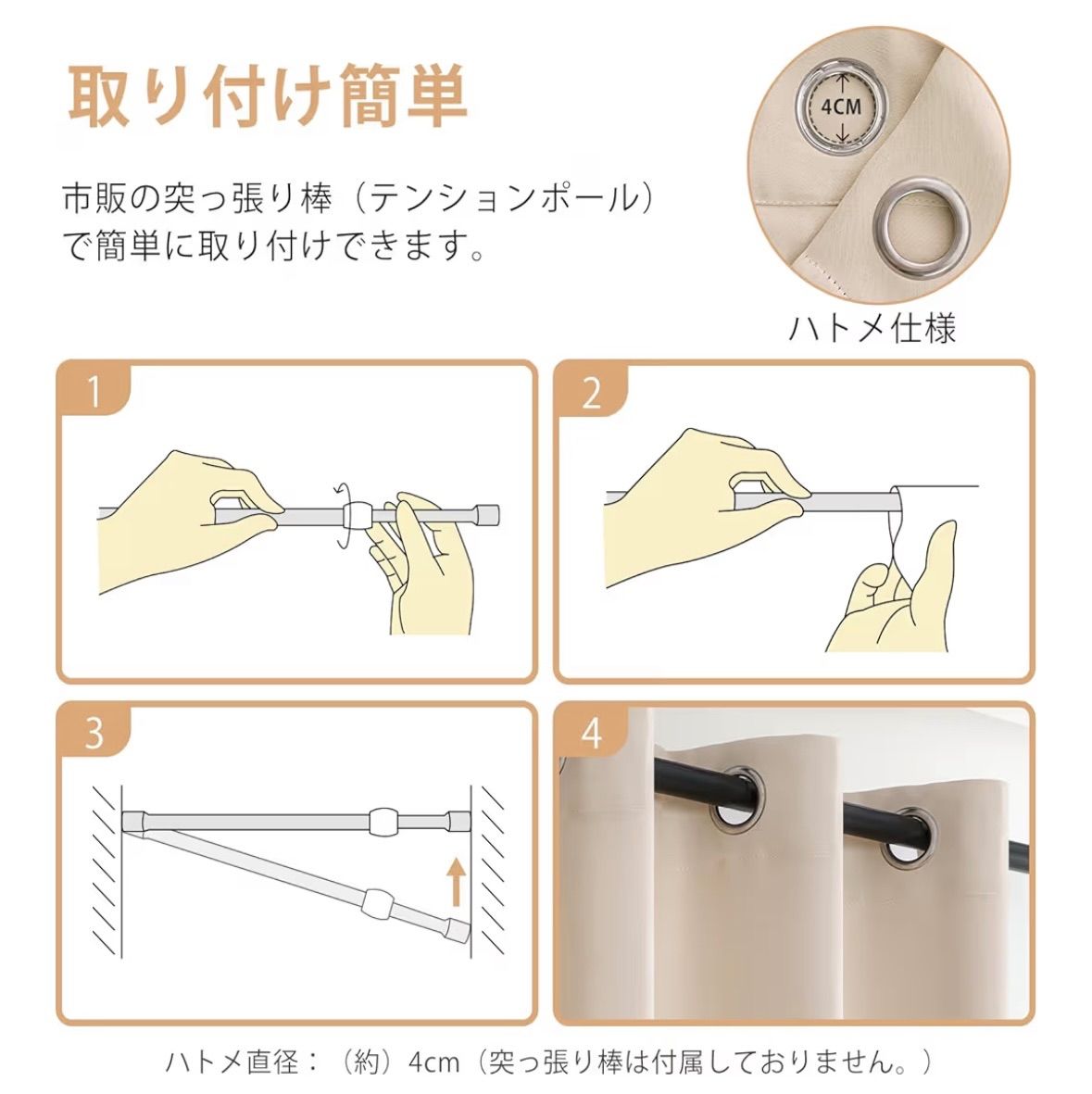 取り付け簡単

市販の突っ張り棒（テンションポール）で簡単に取り付けできます。

4CM

ハトメ仕様

1

2

3

4

ハトメ直径：（約）4cm（突っ張り棒は付属しておりません。）