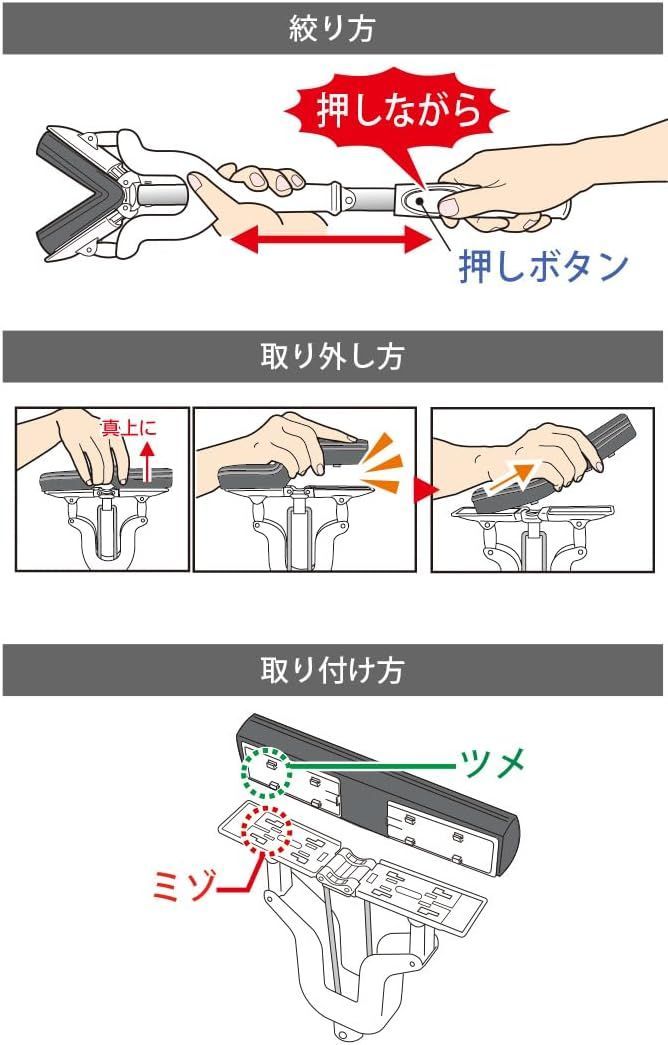 絞り方

押しながら

押しボタン

取り外し方

真上に

取り付け方

ツメ

ミゾ