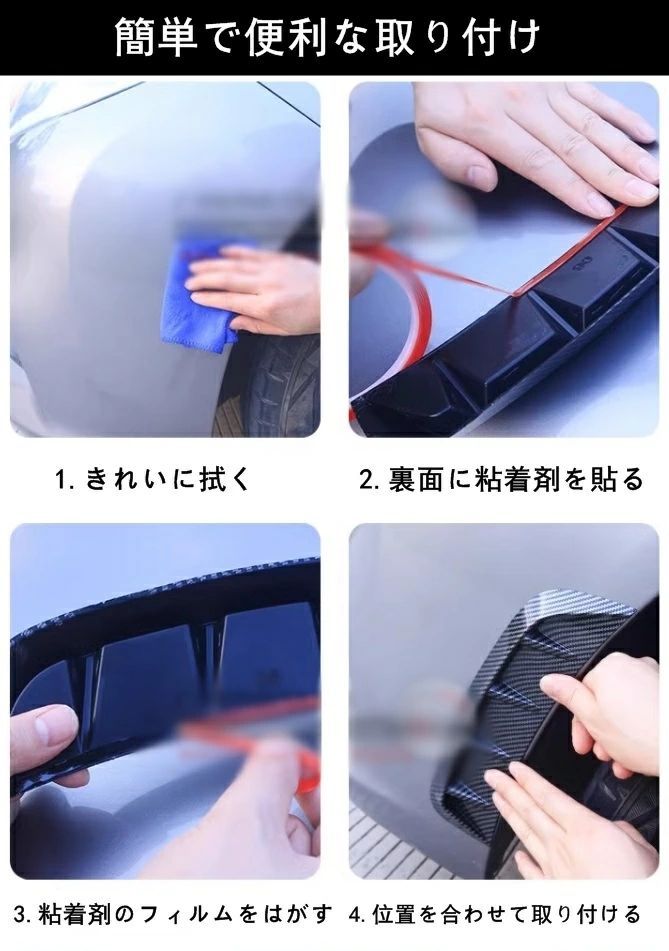 簡単で便利な取り付け

1. きれいに拭く

2. 裏面に粘着剤を貼る

3. 粘着剤のフィルムをはがす

4. 位置を合わせて取り付ける