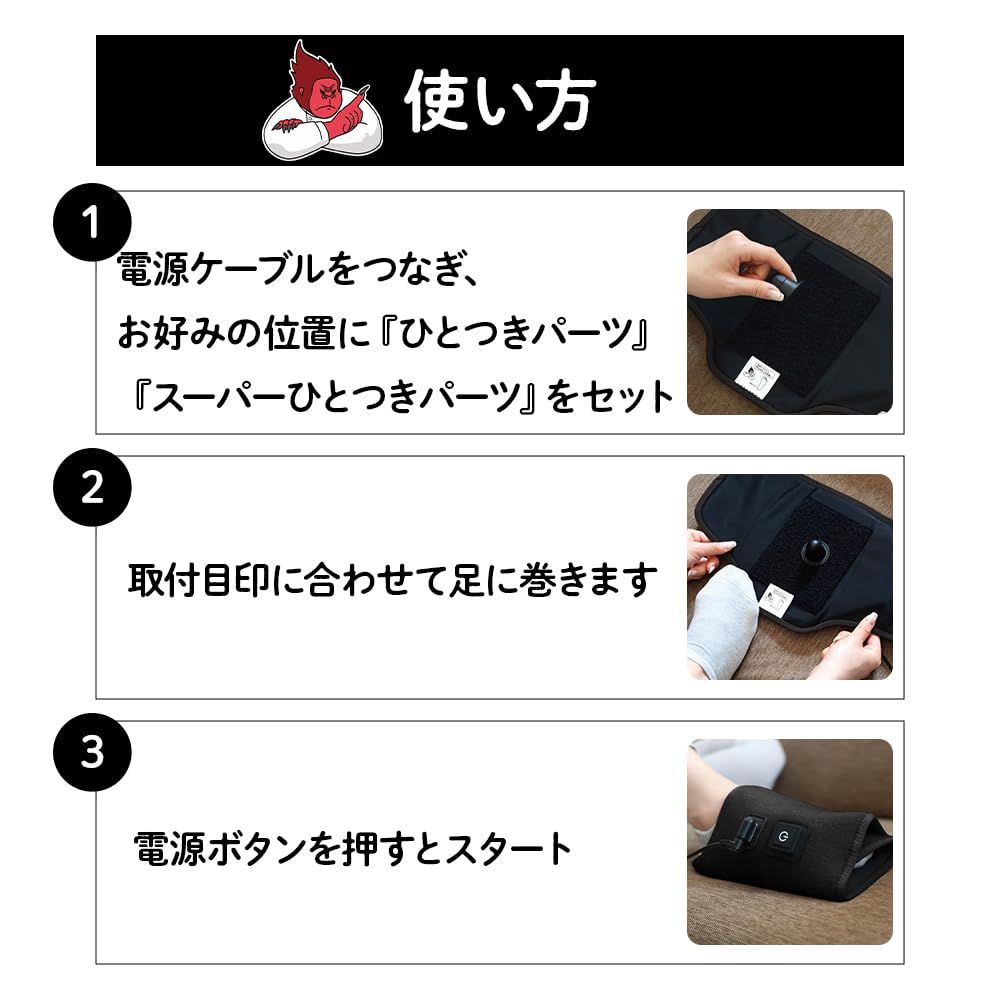 使い方

1

電源ケーブルをつなぎ、
お好みの位置に『ひとつきパーツ』
『スーパーひとつきパーツ』をセット

2

取付目印に合わせて足に巻きます

3

電源ボタンを押すとスタート