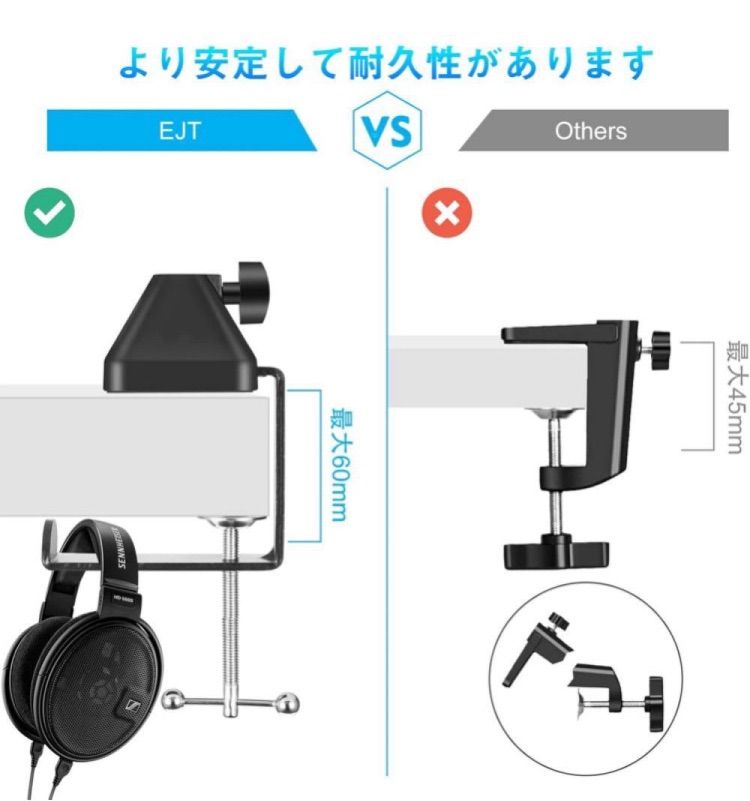 より安定して耐久性があります

EJT

VS

Others

最大60mm

SENNHEISER

HD 660S

最大45mm