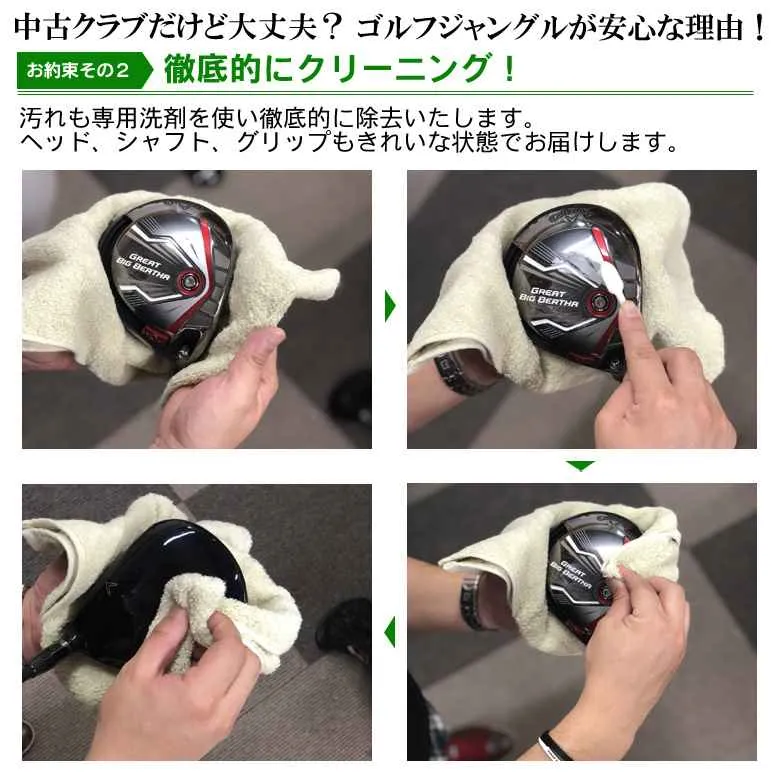 中古クラブだけど大丈夫？ ゴルフジャングルが安心な理由！

お約束その２ 徹底的にクリーニング！

汚れも専用洗剤を使い徹底的に除去いたします。
ヘッド、シャフト、グリップもきれいな状態でお届けします。

GREAT BIG BERTHA

GREAT BIG BERTHA

GREAT BIG BERTHA