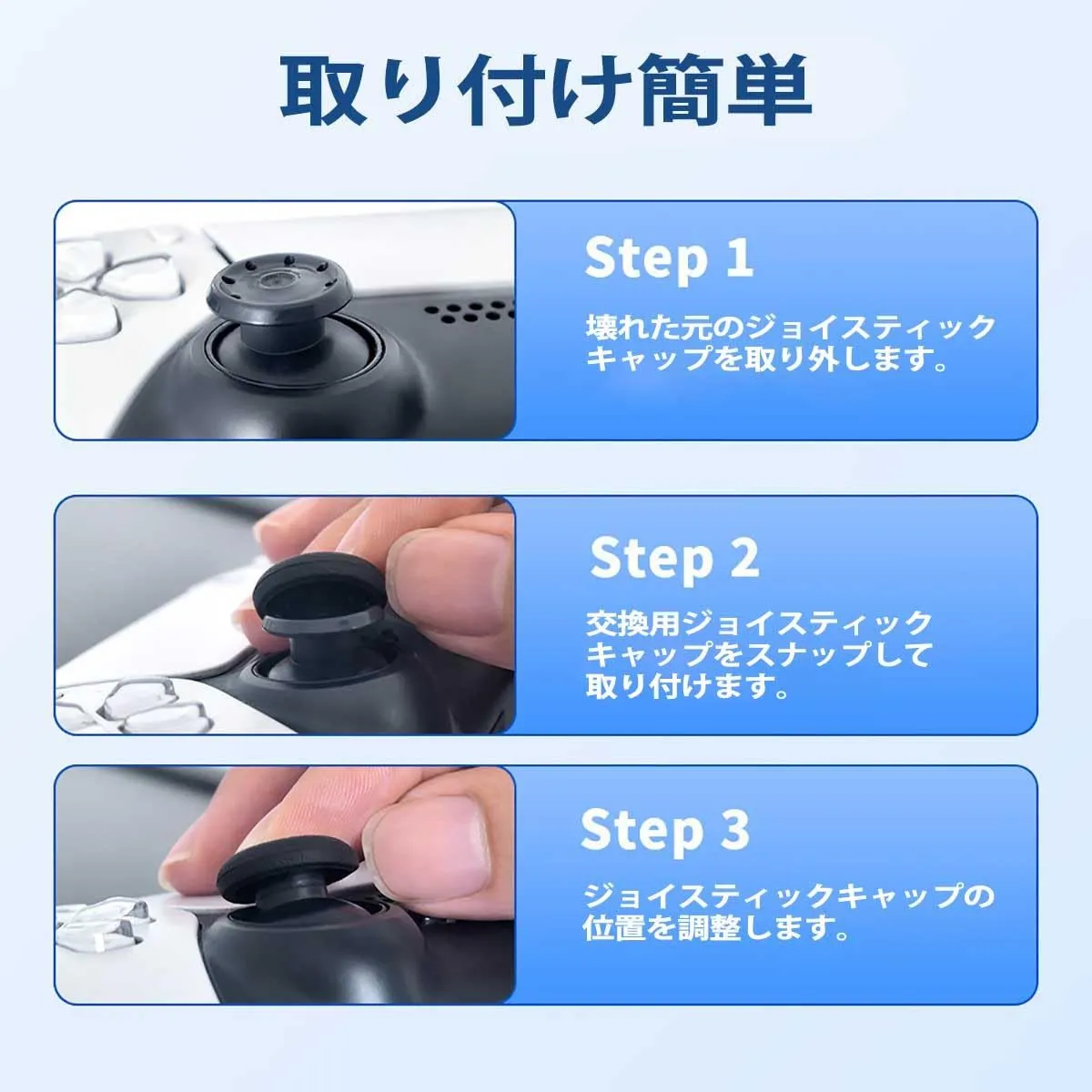 取り付け簡単

Step 1

壊れた元のジョイスティックキャップを取り外します。

Step 2

交換用ジョイスティックキャップをスナップして取り付けます。

Step 3

ジョイスティックキャップの位置を調整します。