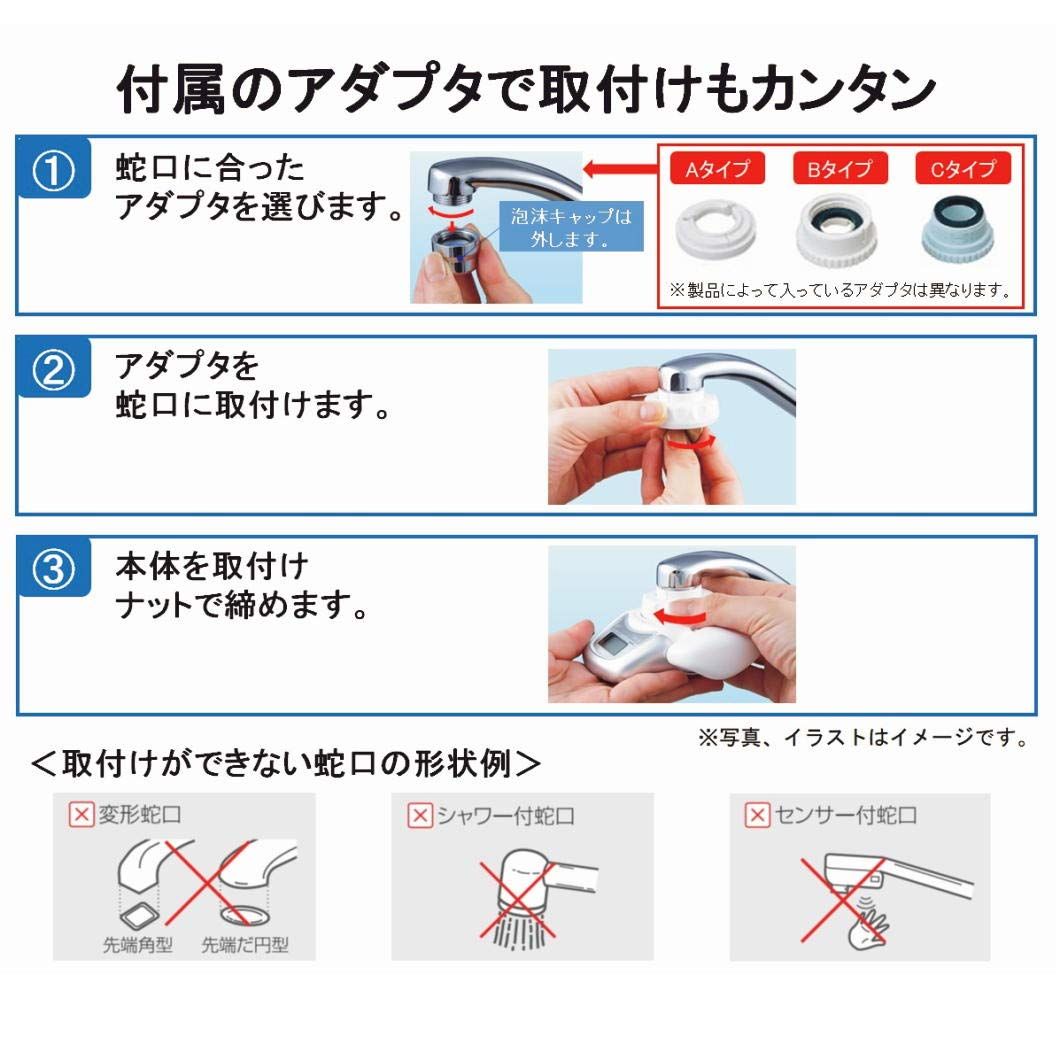 付属のアダプタで取付けもカンタン

①
蛇口に合ったアダプタを選びます。

泡沫キャップは外します。

Aタイプ
Bタイプ
Cタイプ

※製品によって入っているアダプタは異なります。

②
アダプタを蛇口に取付けます。

③
本体を取付けナットで締めます。

※写真、イラストはイメージです。

＜取付けができない蛇口の形状例＞

☒変形蛇口
先端角型
先端だ円型

☒シャワー付蛇口

☒センサー付蛇口