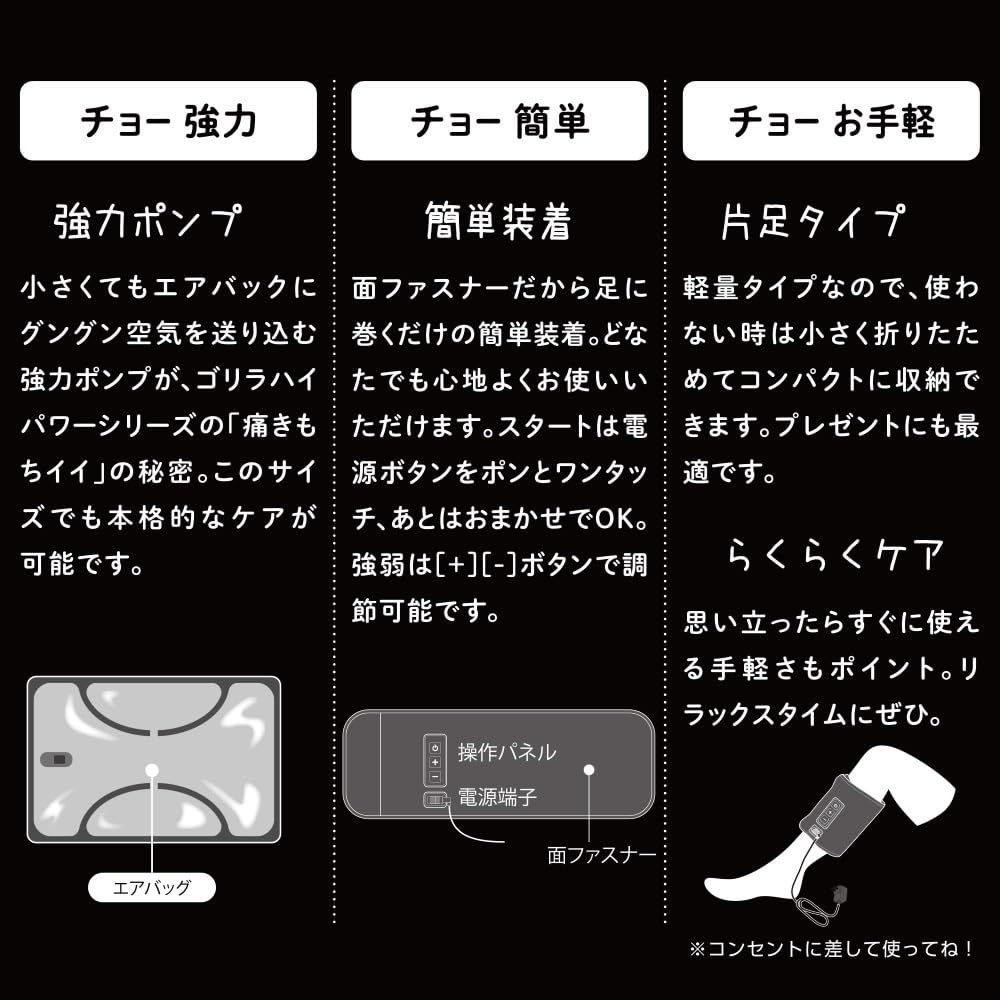 チョー 強力

強力ポンプ

小さくてもエアバックにグングン空気を送り込む強力ポンプが、ゴリラハイパワーシリーズの「痛きもちイイ」の秘密。このサイズでも本格的なケアが可能です。

エアバッグ

チョー 簡単

簡単装着

面ファスナーだから足に巻くだけの簡単装着。どなたでも心地よくお使いいただけます。スタートは電源ボタンをポンとワンタッチ、あとはおまかせでOK。強弱は[+][-]ボタンで調節可能です。

操作パネル

電源端子

面ファスナー

チョー お手軽

片足タイプ

軽量タイプなので、使わない時は小さく折りたためてコンパクトに収納できます。プレゼントにも最適です。

らくらくケア

思い立ったらすぐに使える手軽さもポイント。リラックスタイムにぜひ。

※コンセントに差して使ってね！