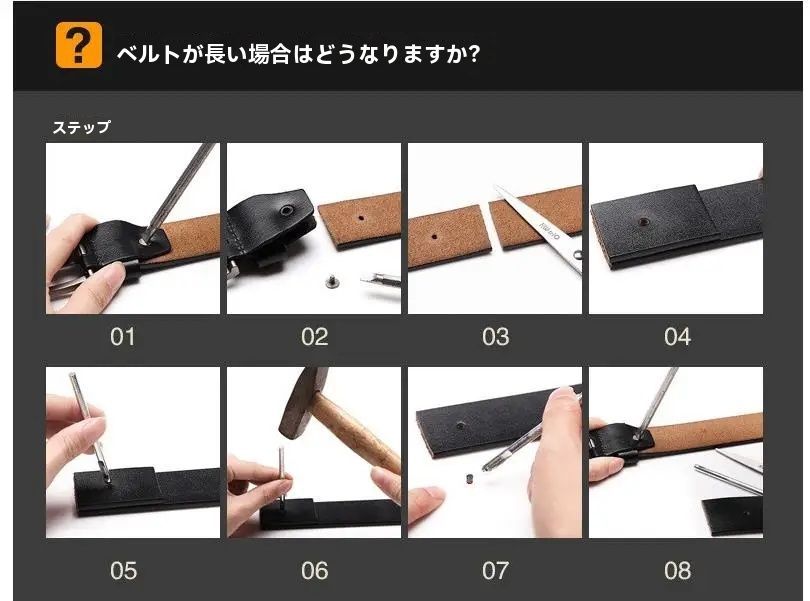 ?

ベルトが長い場合はどうなりますか?

ステップ

01

02

03

04

05

06

07

08