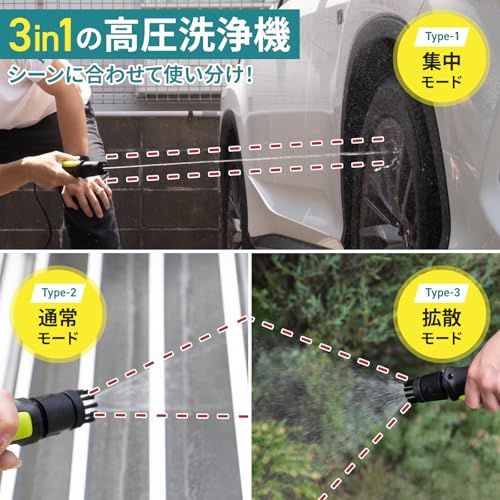 3in1の高圧洗浄機
シーンに合わせて使い分け!

Type-1
集中
モード

Type-2
通常
モード

Type-3
拡散
モード