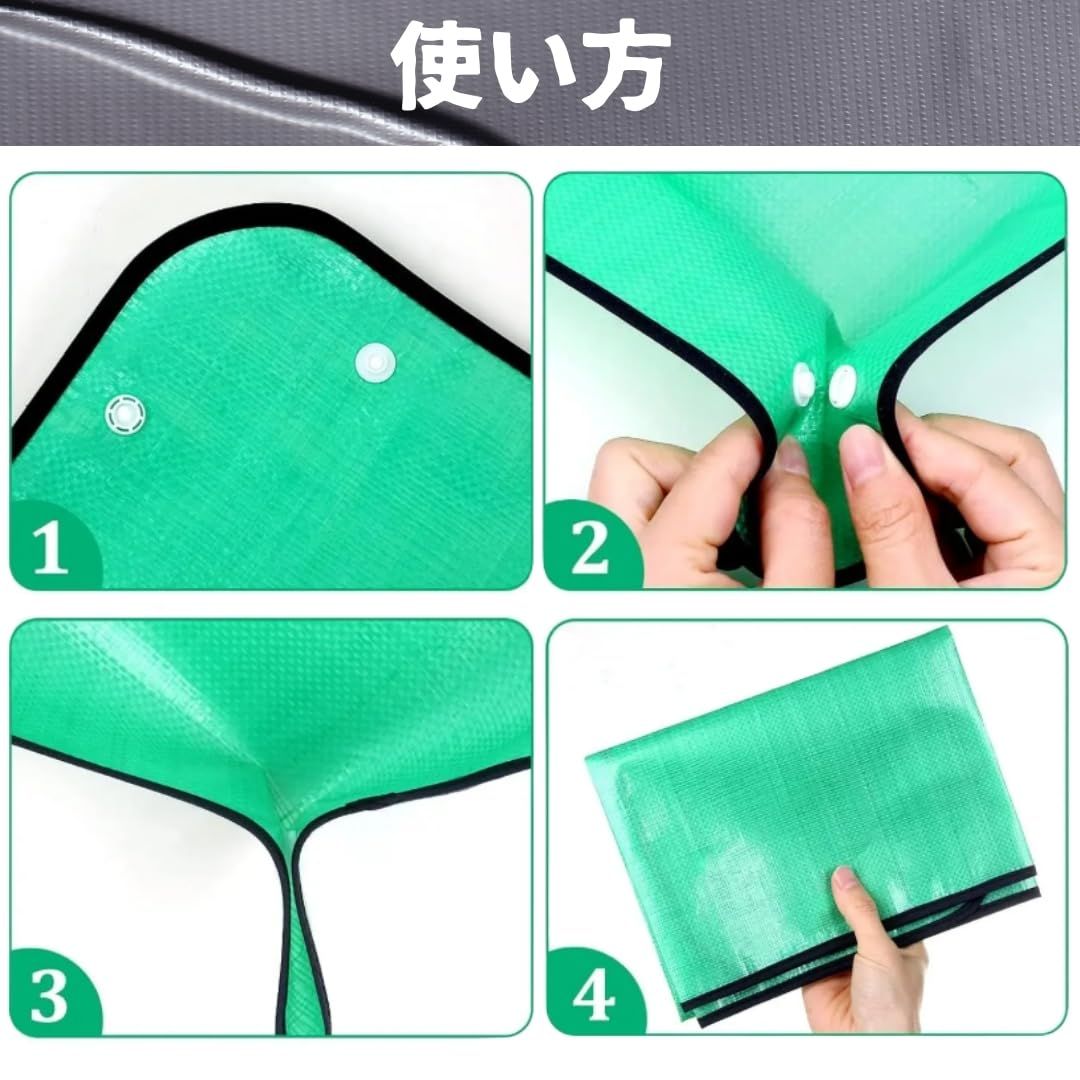 使い方

1

2

3

4