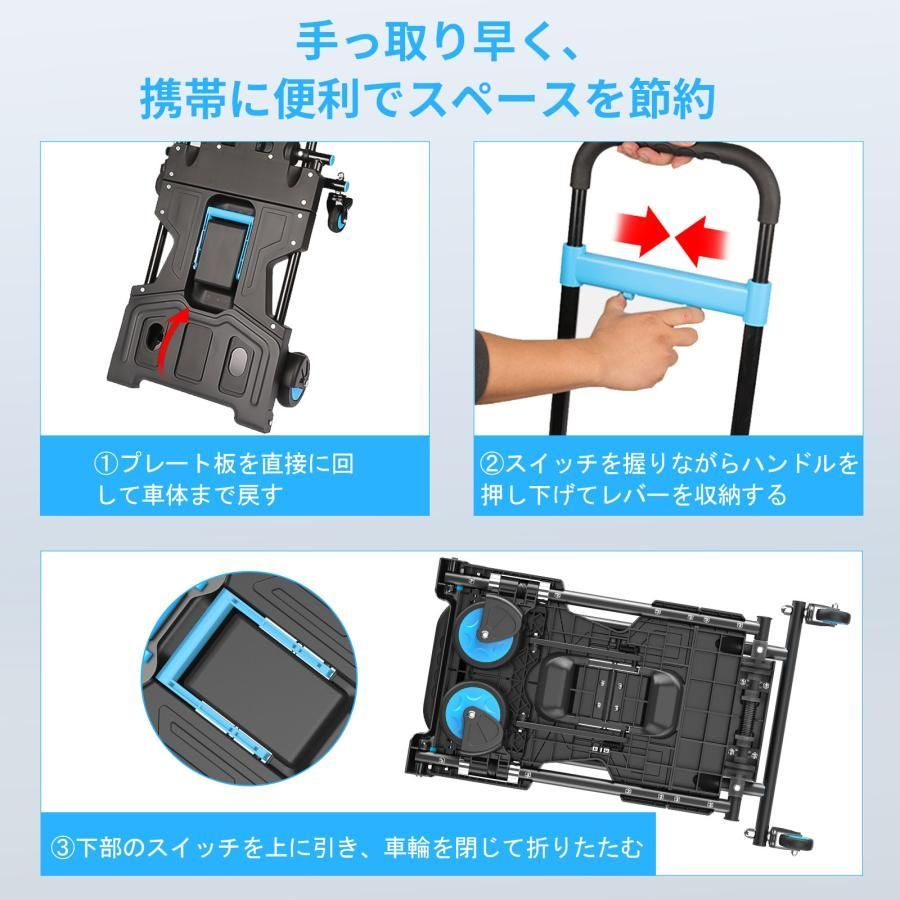 手っ取り早く、
携帯に便利でスペースを節約

①プレート板を直接に回して車体まで戻す

②スイッチを握りながらハンドルを押し下げてレバーを収納する

③下部のスイッチを上に引き、車輪を閉じて折りたたむ