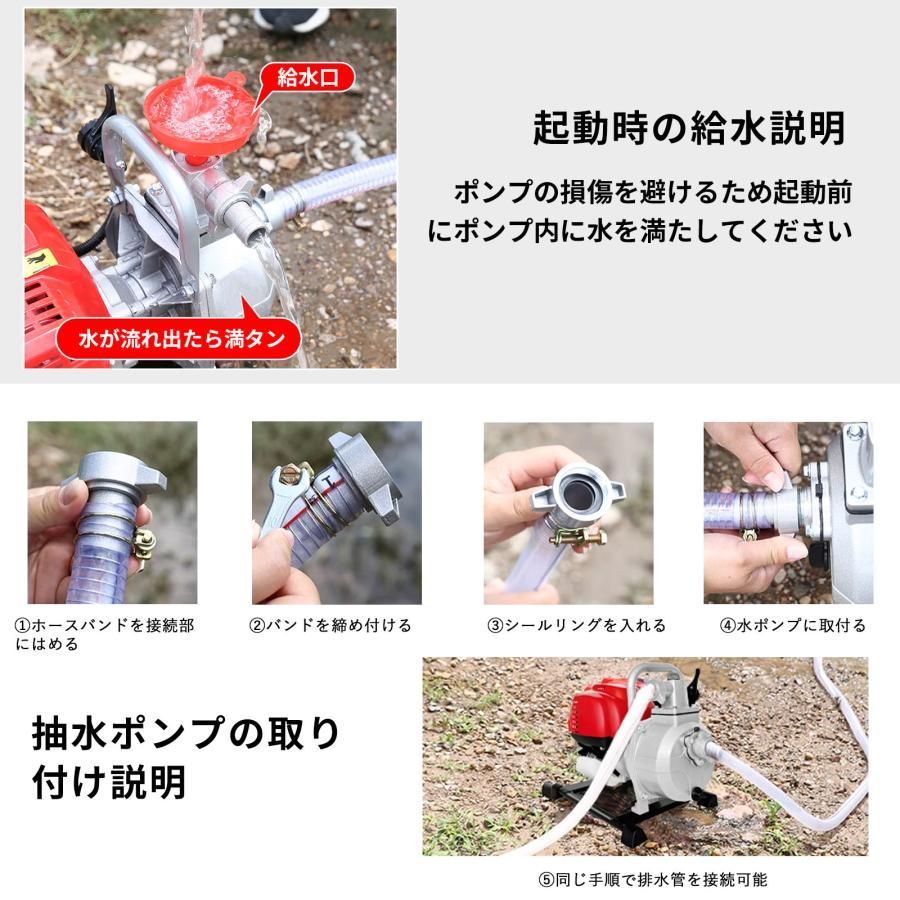 給水口

水が流れ出たら満タン

起動時の給水説明

ポンプの損傷を避けるため起動前にポンプ内に水を満たしてください

①ホースバンドを接続部にはめる

②バンドを締め付ける

③シールリングを入れる

④水ポンプに取付る

抽水ポンプの取り付け説明

⑤同じ手順で排水管を接続可能