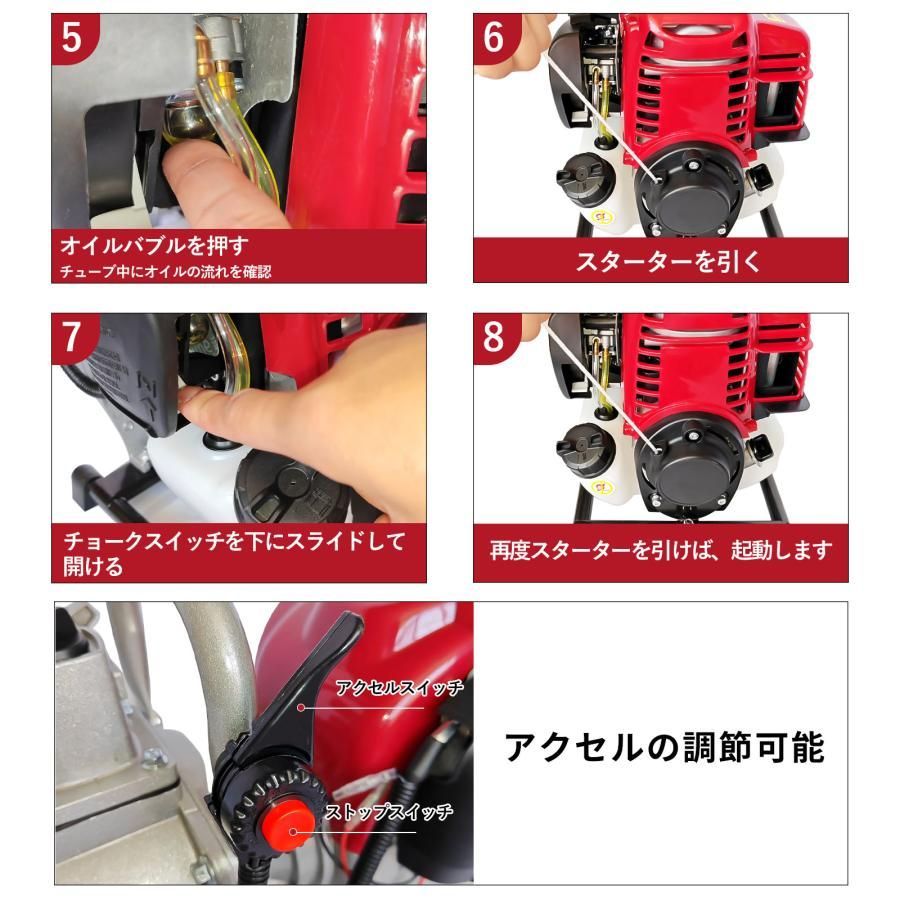 5

オイルバブルを押す
チューブ中にオイルの流れを確認

6

スターターを引く

7

チョークスイッチを下にスライドして開ける

8

再度スターターを引けば、起動します

アクセルスイッチ

ストップスイッチ

アクセルの調節可能