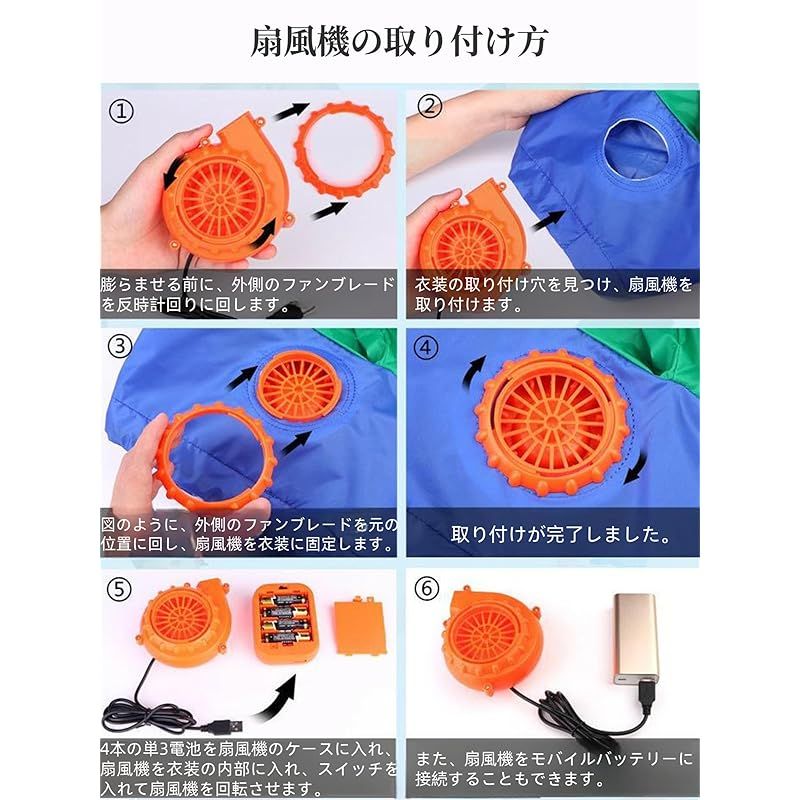 扇風機の取り付け方

①

膨らませる前に、外側のファンブレードを反時計回りに回します。

②

衣装の取り付け穴を見つけ、扇風機を取り付けます。

③

図のように、外側のファンブレードを元の位置に回し、扇風機を衣装に固定します。

④

取り付けが完了しました。

⑤

4本の単3電池を扇風機のケースに入れ、扇風機を衣装の内部に入れ、スイッチを入れて扇風機を回転させます。

⑥

また、扇風機をモバイルバッテリーに接続することもできます。