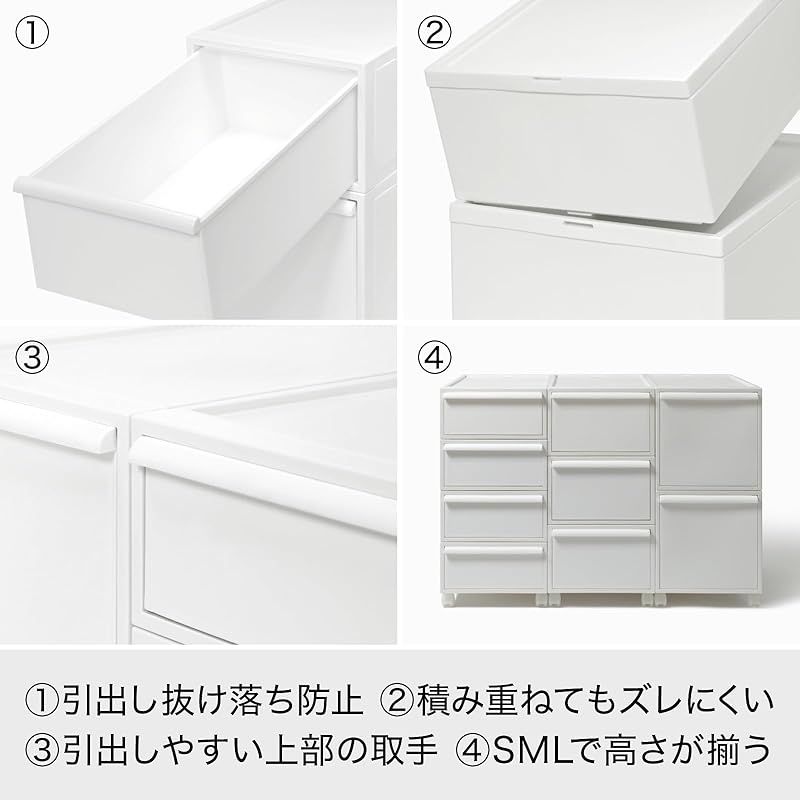 ①

②

③

④

①引出し抜け落ち防止 ②積み重ねてもズレにくい
③引出しやすい上部の取手 ④SMLで高さが揃う