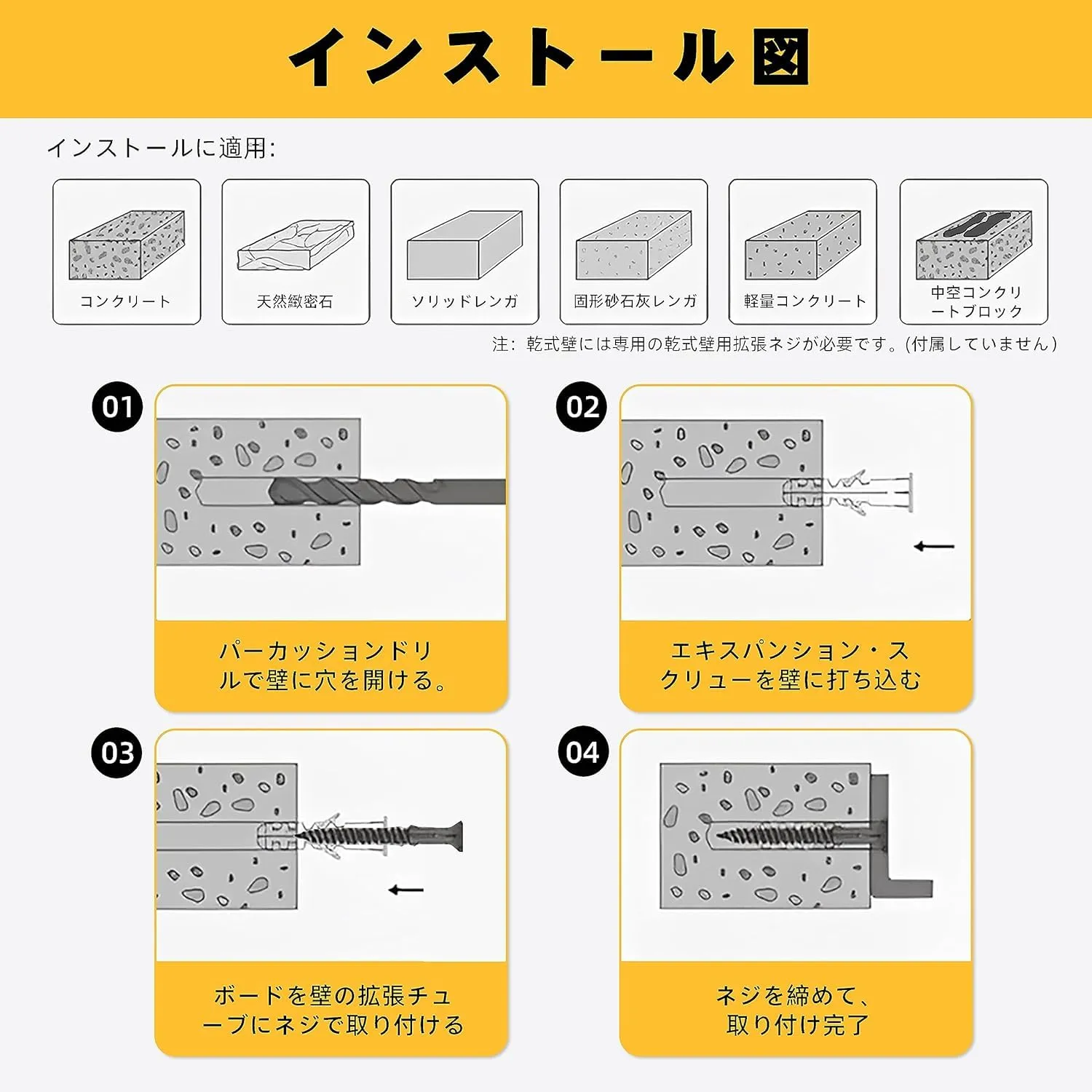 インストール図

インストールに適用:

コンクリート

天然緻密石

ソリッドレンガ

固形砂石灰レンガ

軽量コンクリート

中空コンクリートブロック

注：乾式壁には専用の乾式壁用拡張ネジが必要です。(付属していません)

01

パーカッションドリルで壁に穴を開ける。

02

エキスパンション・スクリューを壁に打ち込む

03

ボードを壁の拡張チューブにネジで取り付ける

04

ネジを締めて、取り付け完了