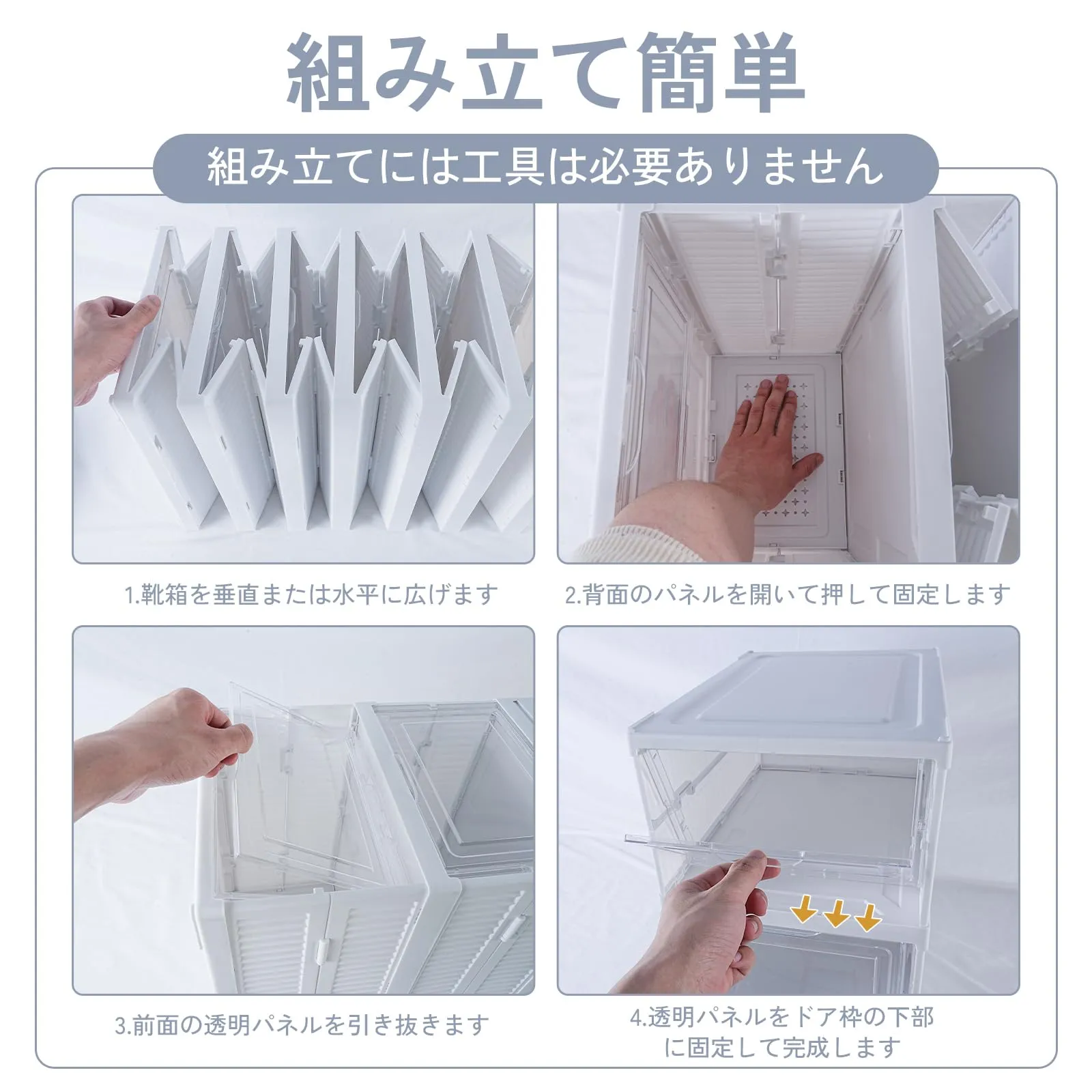 組み立て簡単

組み立てには工具は必要ありません

1.靴箱を垂直または水平に広げます

2.背面のパネルを開いて押して固定します

3.前面の透明パネルを引き抜きます

4.透明パネルをドア枠の下部に固定して完成します