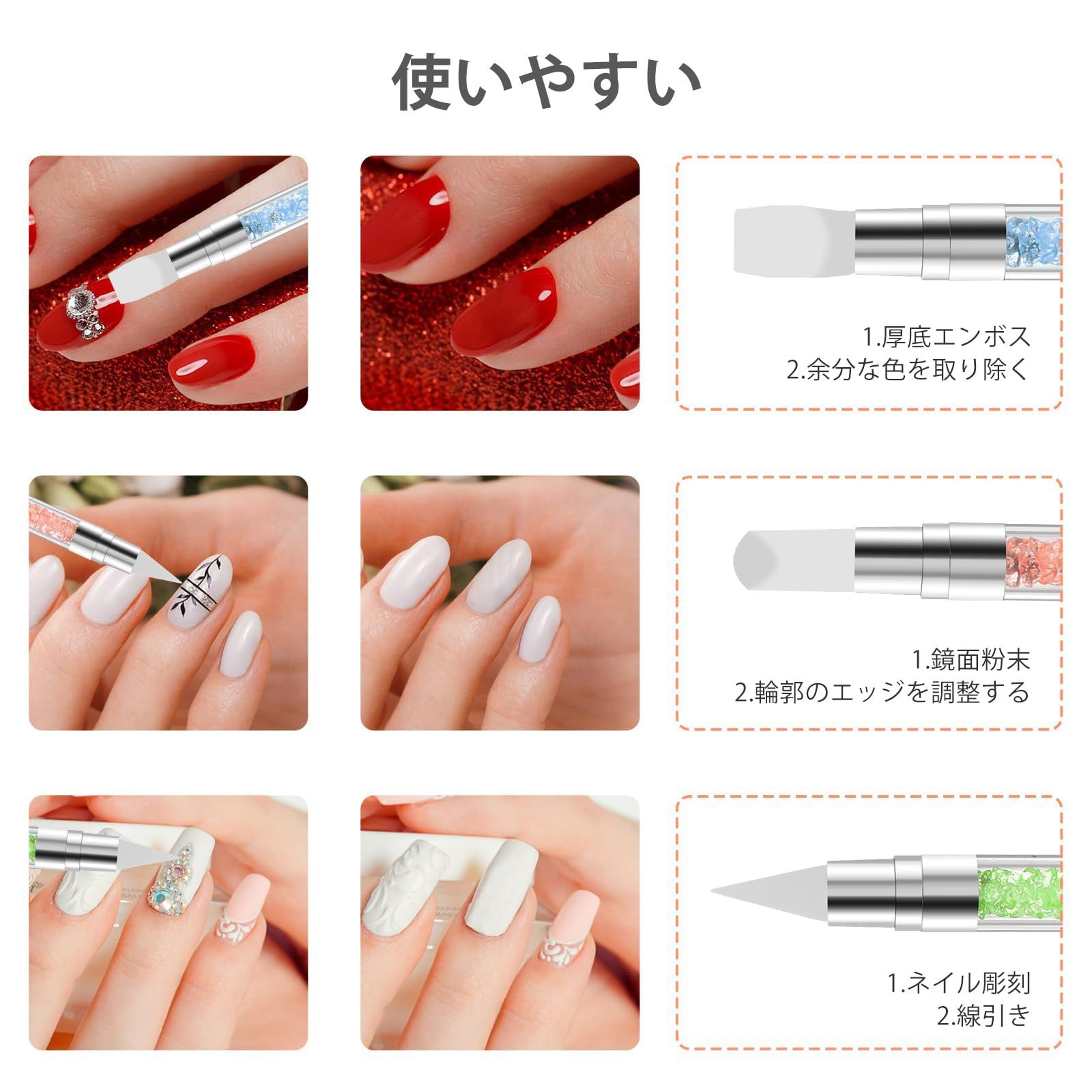 使いやすい

1.厚底エンボス
2.余分な色を取り除く

1.鏡面粉末
2.輪郭のエッジを調整する

1.ネイル彫刻
2.線引き