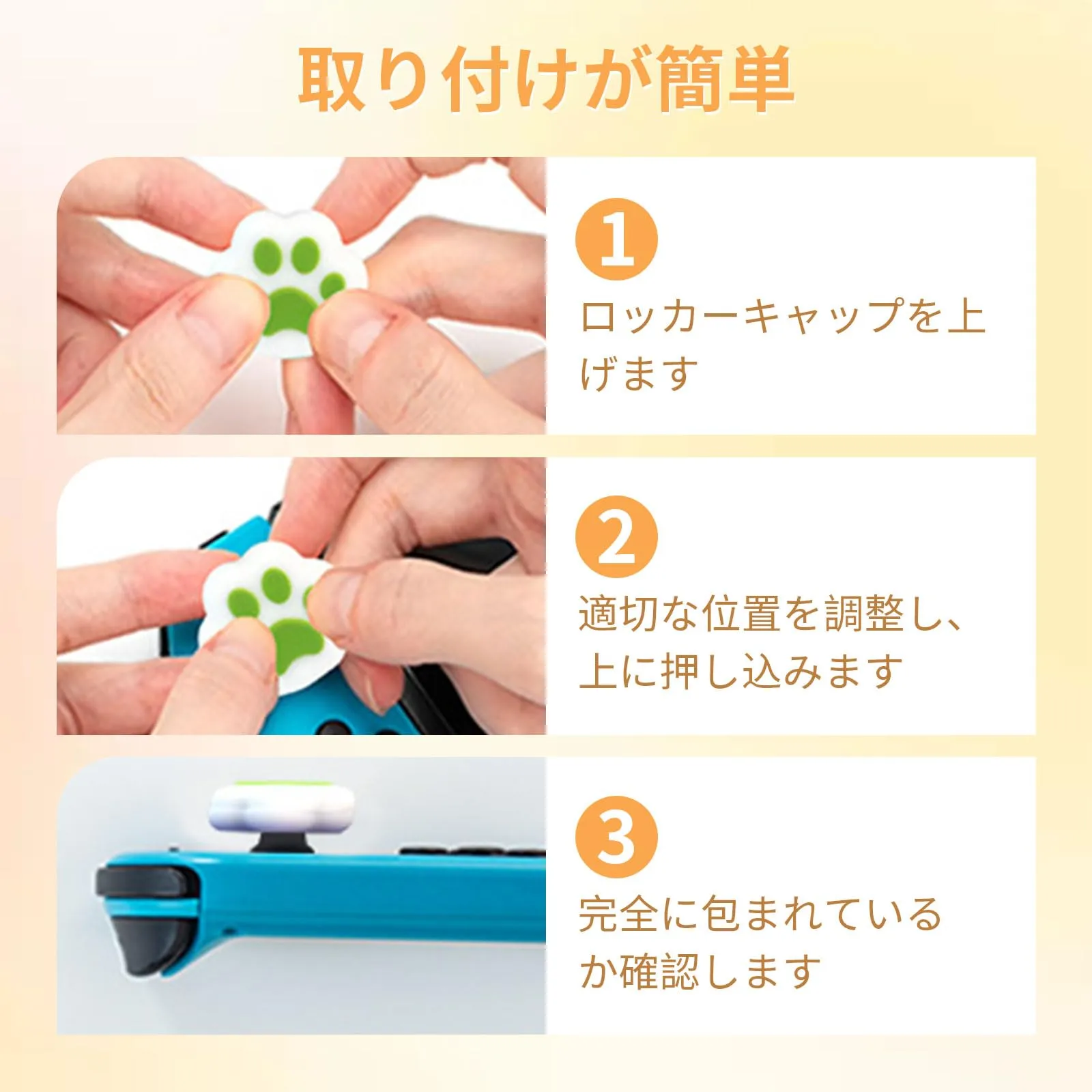 取り付けが簡単

1

ロッカーキャップを上げます

2

適切な位置を調整し、上に押し込みます

3

完全に包まれているか確認します