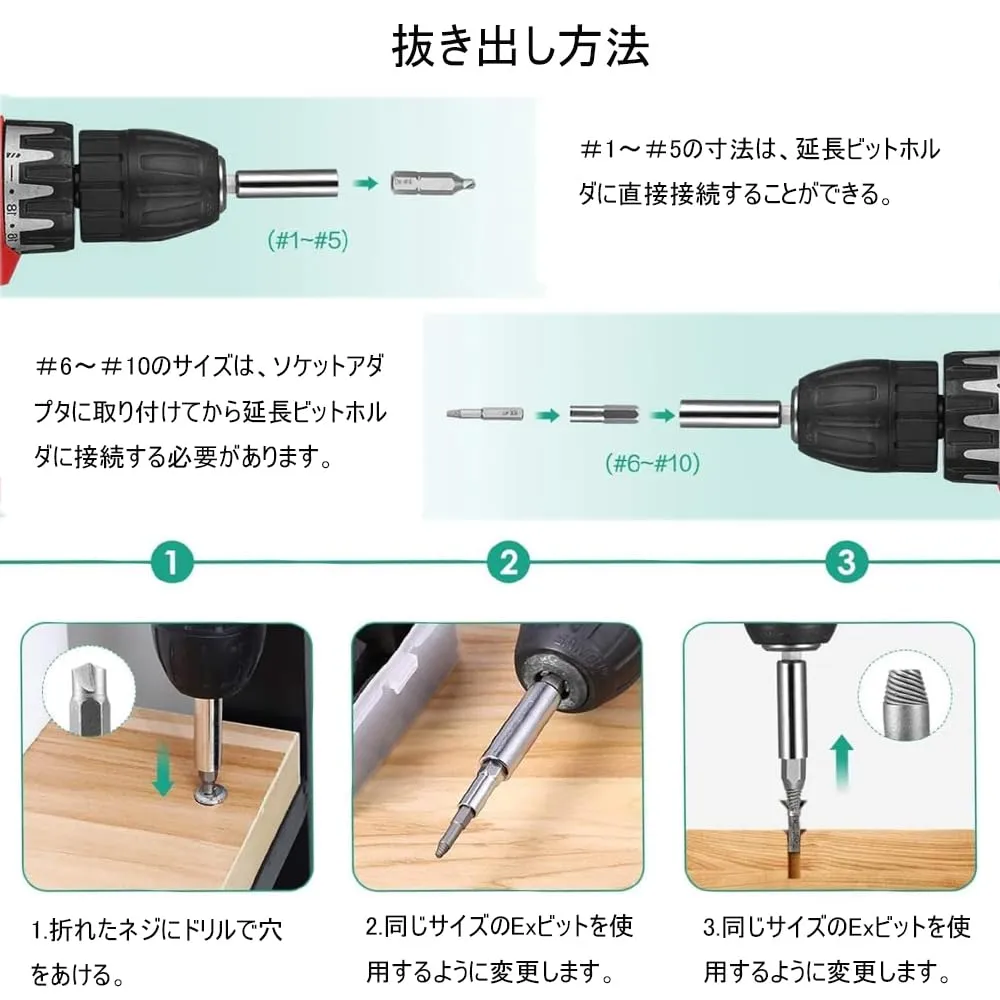 抜き出し方法

(#1~#5)

＃1～＃5の寸法は、延長ビットホルダに直接接続することができる。

＃6～＃10のサイズは、ソケットアダプタに取り付けてから延長ビットホルダに接続する必要があります。

(#6~#10)

1

2

3

1.折れたネジにドリルで穴をあける。

2.同じサイズのExビットを使用するように変更します。

3.同じサイズのExビットを使用するように変更します。