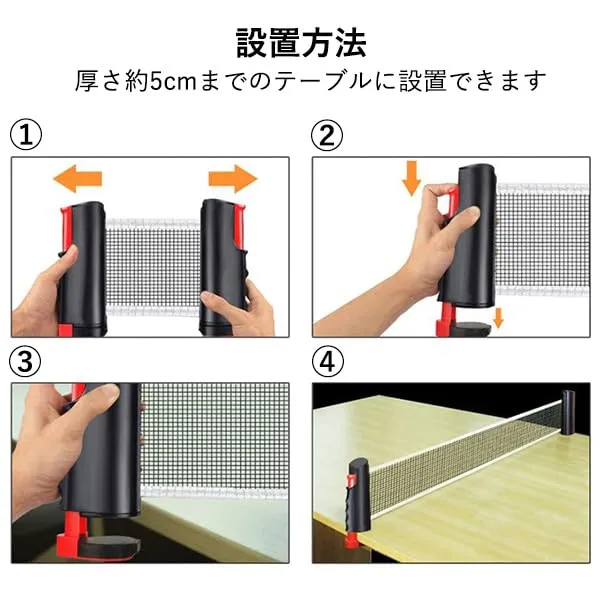 設置方法
厚さ約5cmまでのテーブルに設置できます

①

②

③

④