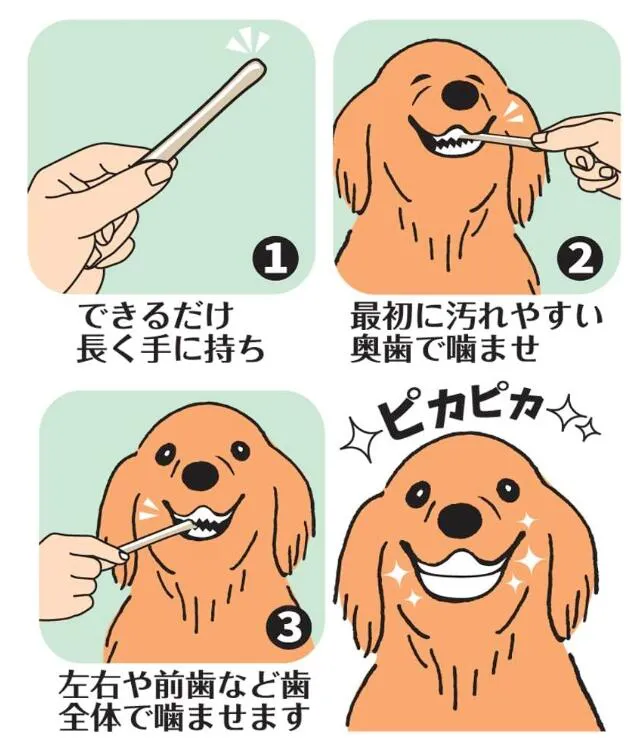 1

できるだけ長く手に持ち

2

最初に汚れやすい奥歯で噛ませ

3

左右や前歯など歯全体で噛ませます

ピカピカ