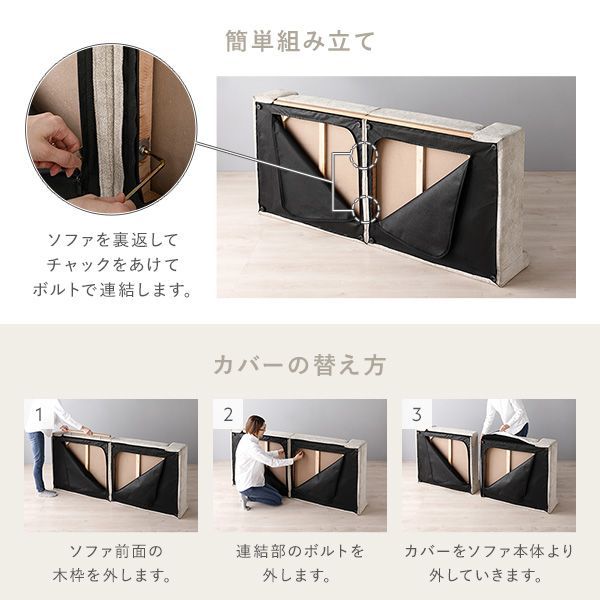 簡単組み立て

ソファを裏返して
チャックをあけて
ボルトで連結します。

カバーの替え方

1

ソファ前面の
木枠を外します。

2

連結部のボルトを
外します。

3

カバーをソファ本体より
外していきます。