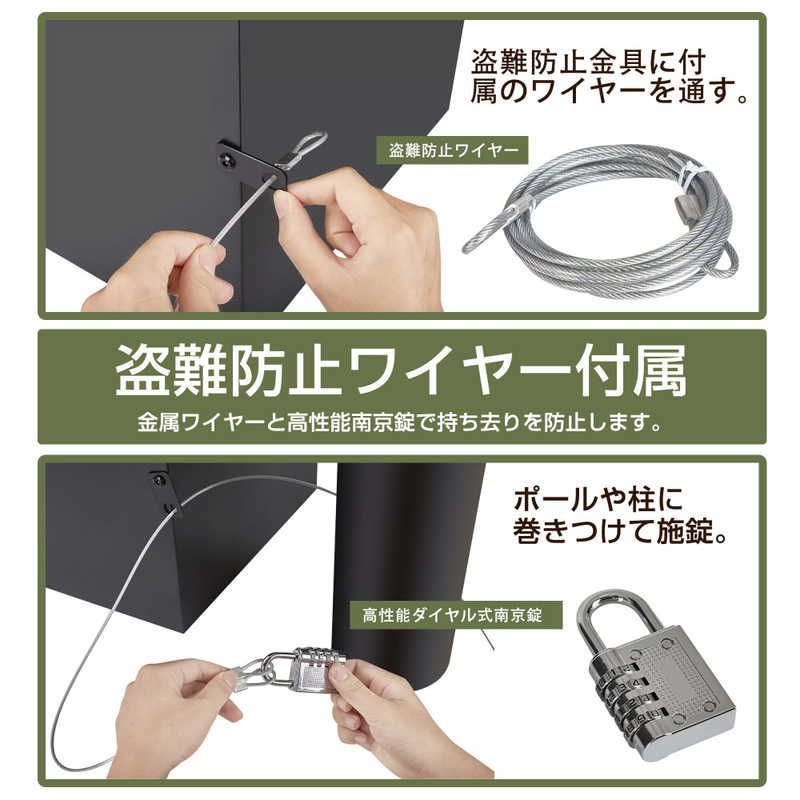 盗難防止金具に付属のワイヤーを通す。

盗難防止ワイヤー

盗難防止ワイヤー付属

金属ワイヤーと高性能南京錠で持ち去りを防止します。

ポールや柱に巻きつけて施錠。

高性能ダイヤル式南京錠