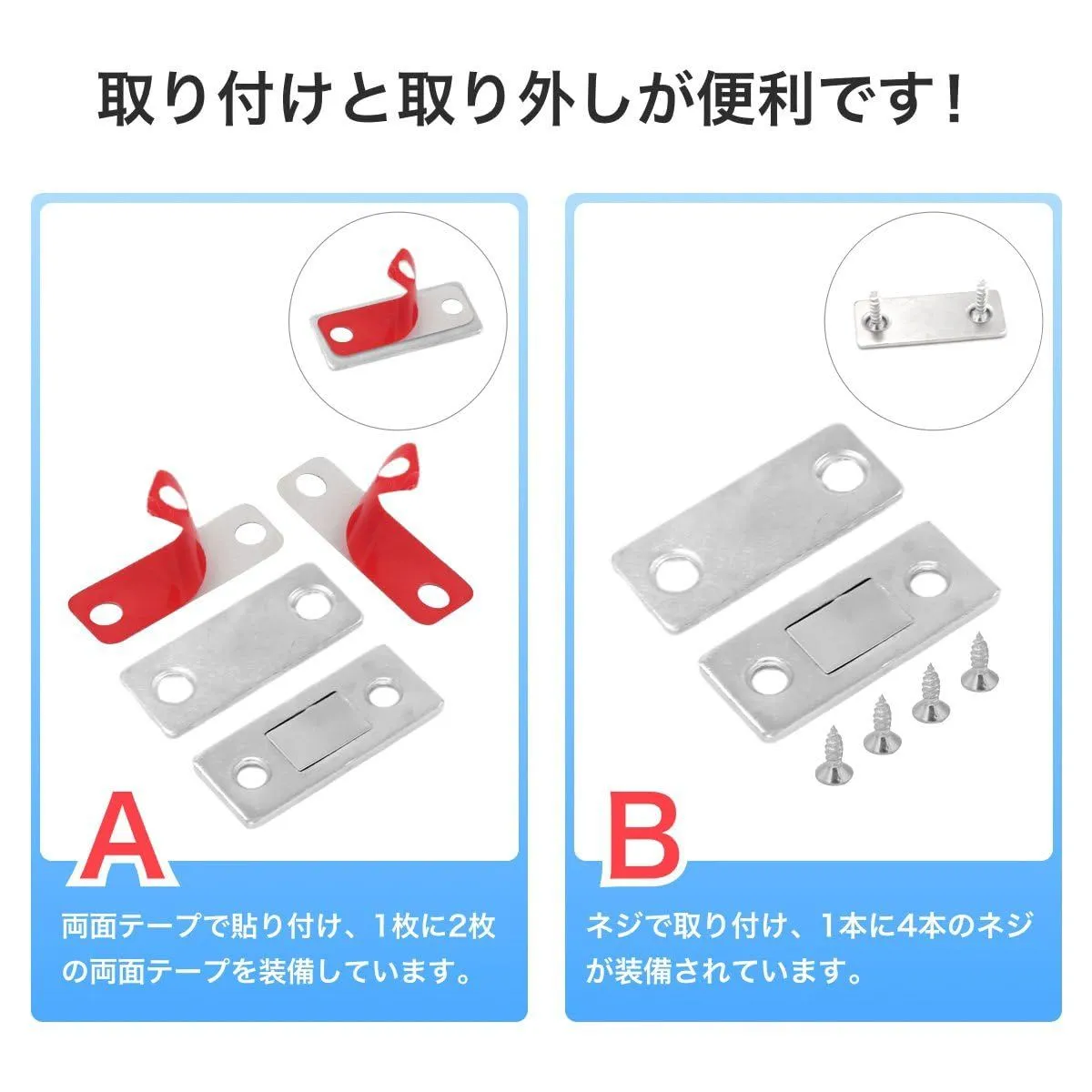 取り付けと取り外しが便利です！

A

両面テープで貼り付け、1枚に2枚の両面テープを装備しています。

B

ネジで取り付け、1本に4本のネジが装備されています。