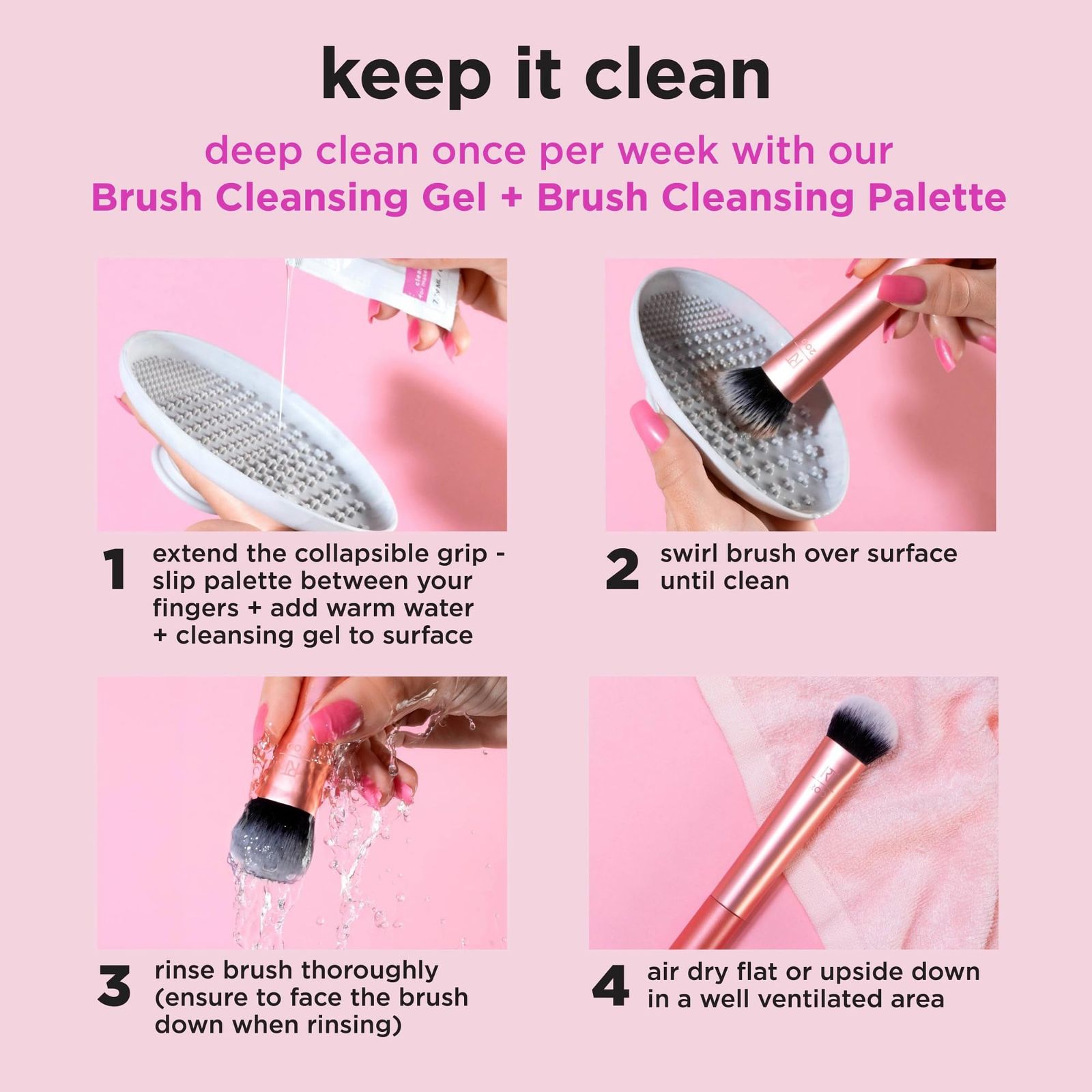 keep it clean

deep clean once per week with our
Brush Cleansing Gel + Brush Cleansing Palette

1 extend the collapsible grip - slip palette between your fingers + add warm water + cleansing gel to surface

2 swirl brush over surface until clean

3 rinse brush thoroughly (ensure to face the brush down when rinsing)

4 air dry flat or upside down in a well ventilated area