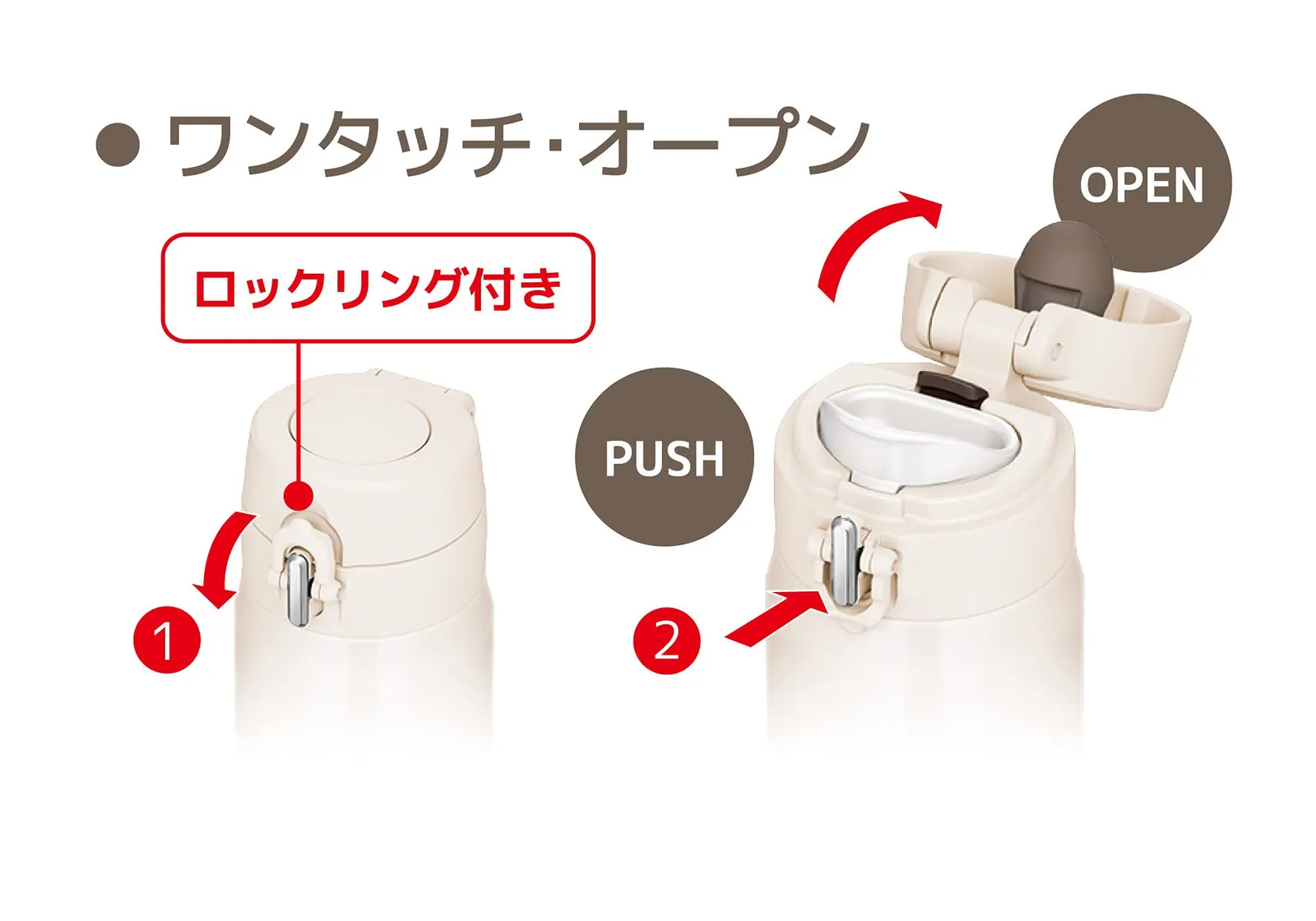 ● ワンタッチ・オープン

ロックリング付き

OPEN

PUSH

1

2