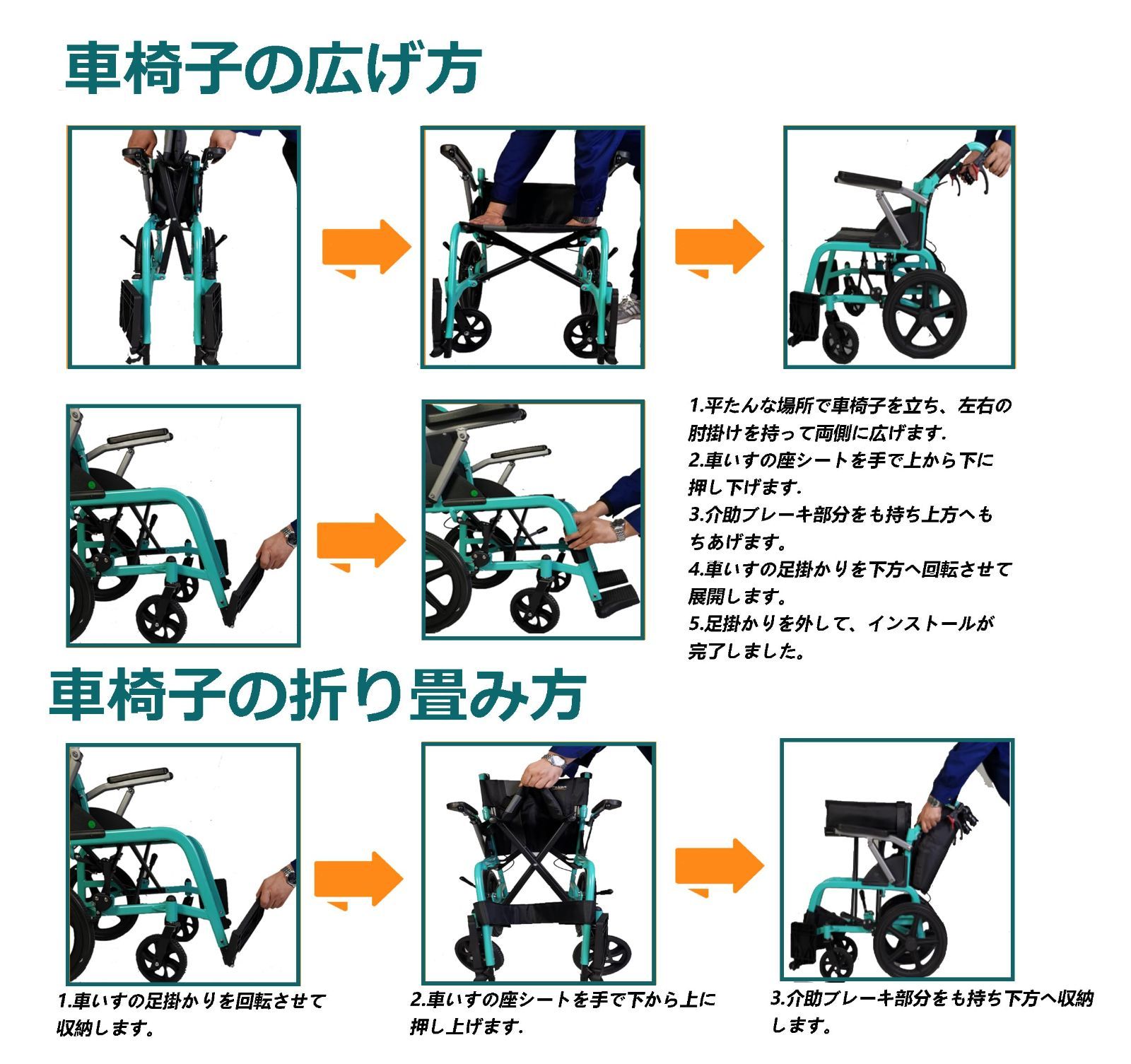 車椅子の広げ方

1.平たんな場所で車椅子を立ち、左右の肘掛けを持って両側に広げます.
2.車いすの座シートを手で上から下に押し下げます.
3.介助ブレーキ部分をも持ち上方へもちあげます。
4.車いすの足掛かりを下方へ回転させて展開します。
5.足掛かりを外して、インストールが完了しました。

車椅子の折り畳み方

1.車いすの足掛かりを回転させて収納します。

2.車いすの座シートを手で下から上に押し上げます.

3.介助ブレーキ部分をも持ち下方へ収納します。