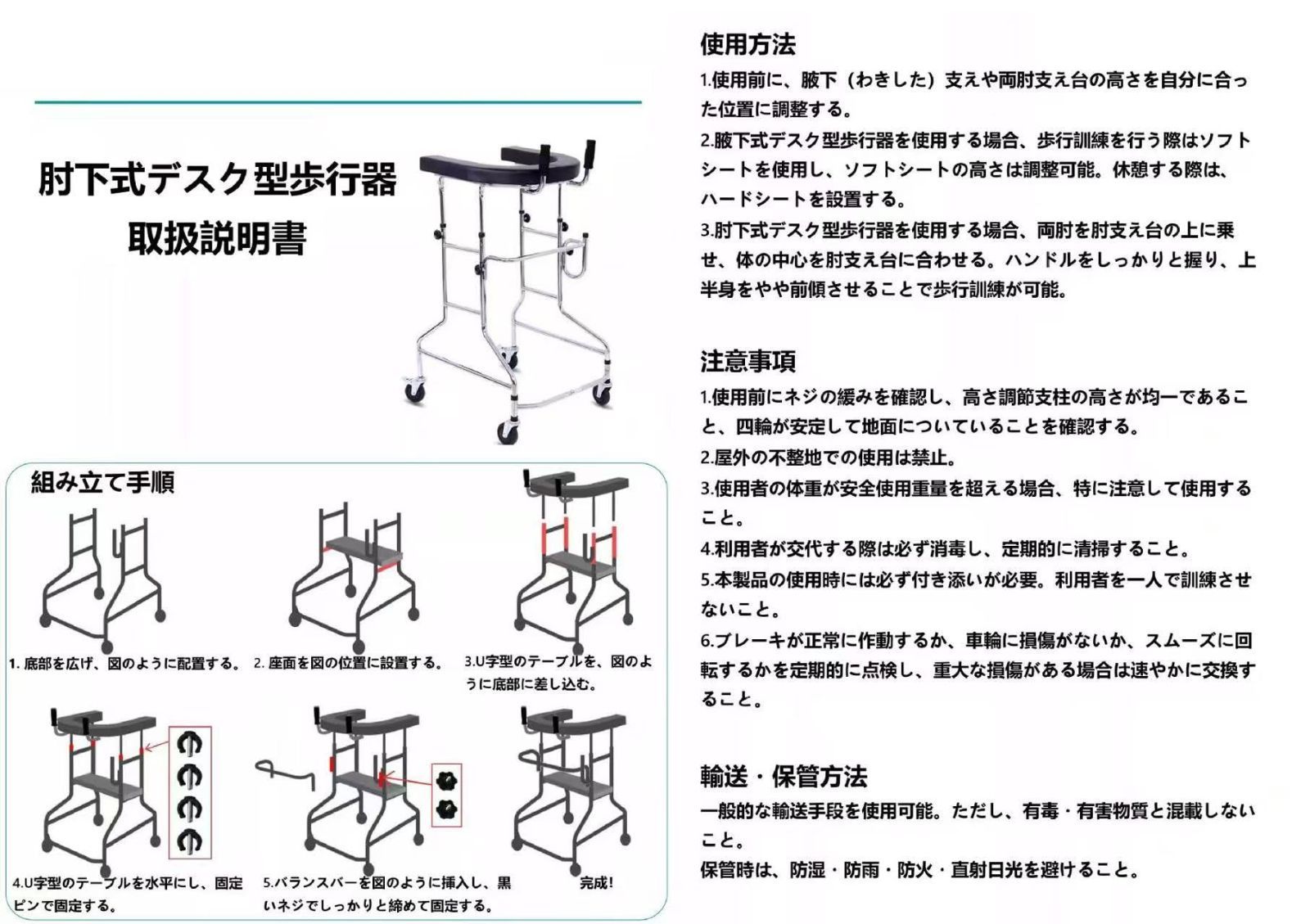 肘下式デスク型歩行器
取扱説明書

組み立て手順

1. 底部を広げ、図のように配置する。

2. 座面を図の位置に設置する。

3.U字型のテーブルを、図のように底部に差し込む。

4.U字型のテーブルを水平にし、固定ピンで固定する。

5.バランスバーを図のように挿入し、黒いネジでしっかりと締めて固定する。

完成!

使用方法

1.使用前に、腋下（わきした）支えや両肘支え台の高さを自分に合った位置に調整する。

2.腋下式デスク型歩行器を使用する場合、歩行訓練を行う際はソフトシートを使用し、ソフトシートの高さは調整可能。休憩する際は、ハードシートを設置する。

3.肘下式デスク型歩行器を使用する場合、両肘を肘支え台の上に乗せ、体の中心を肘支え台に合わせる。ハンドルをしっかりと握り、上半身をやや前傾させることで歩行訓練が可能。

注意事項

1.使用前にネジの緩みを確認し、高さ調節支柱の高さが均一であること、四輪が安定して地面についていることを確認する。

2.屋外の不整地での使用は禁止。

3.使用者の体重が安全使用重量を超える場合、特に注意して使用すること。

4.利用者が交代する際は必ず消毒し、定期的に清掃すること。

5.本製品の使用時には必ず付き添いが必要。利用者を一人で訓練させないこと。

6.ブレーキが正常に作動するか、車輪に損傷がないか、スムーズに回転するかを定期的に点検し、重大な損傷がある場合は速やかに交換すること。

輸送・保管方法

一般的な輸送手段を使用可能。ただし、有毒・有害物質と混載しないこと。

保管時は、防湿・防雨・防火・直射日光を避けること。