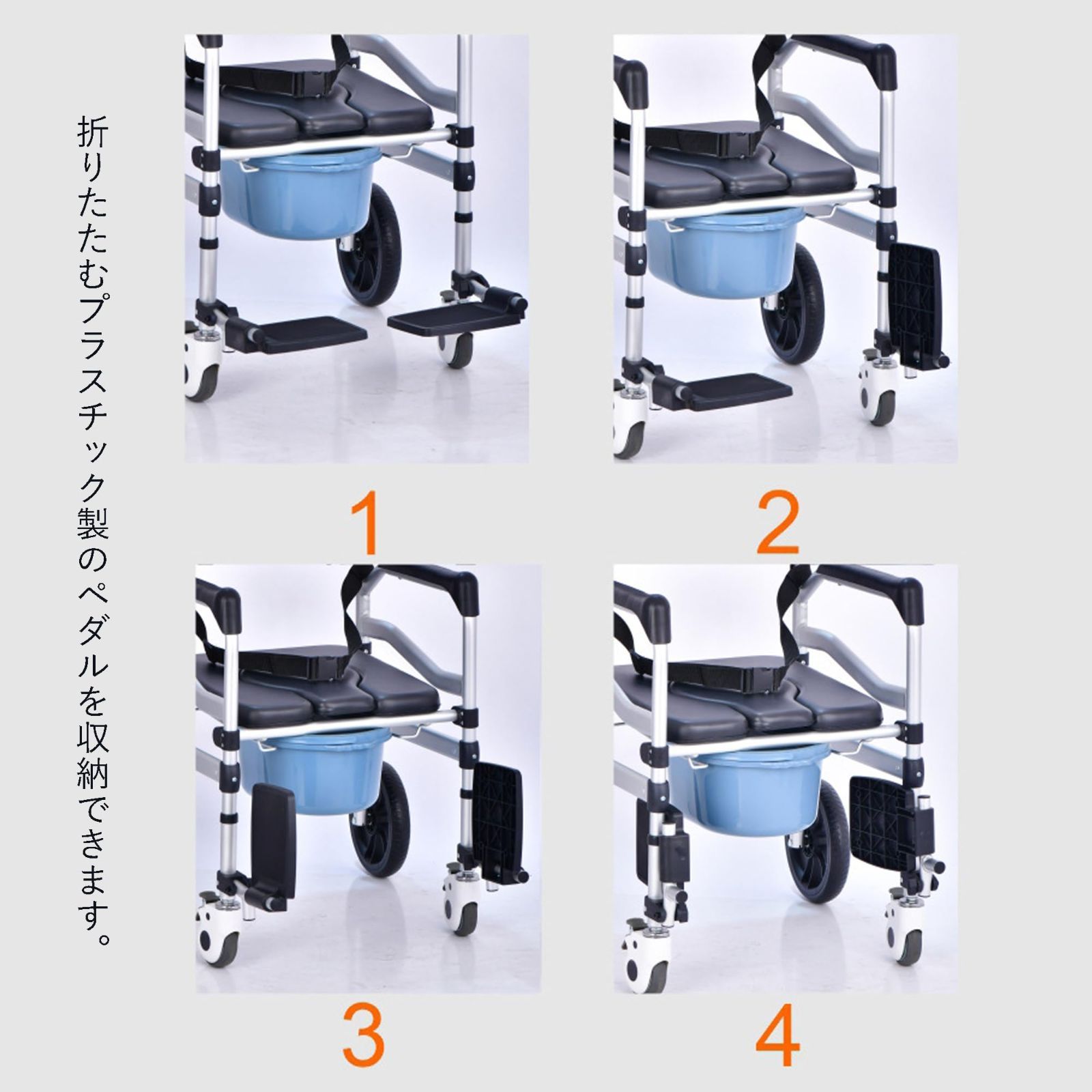 折りたたむプラスチック製のペダルを収納できます。

1

2

3

4