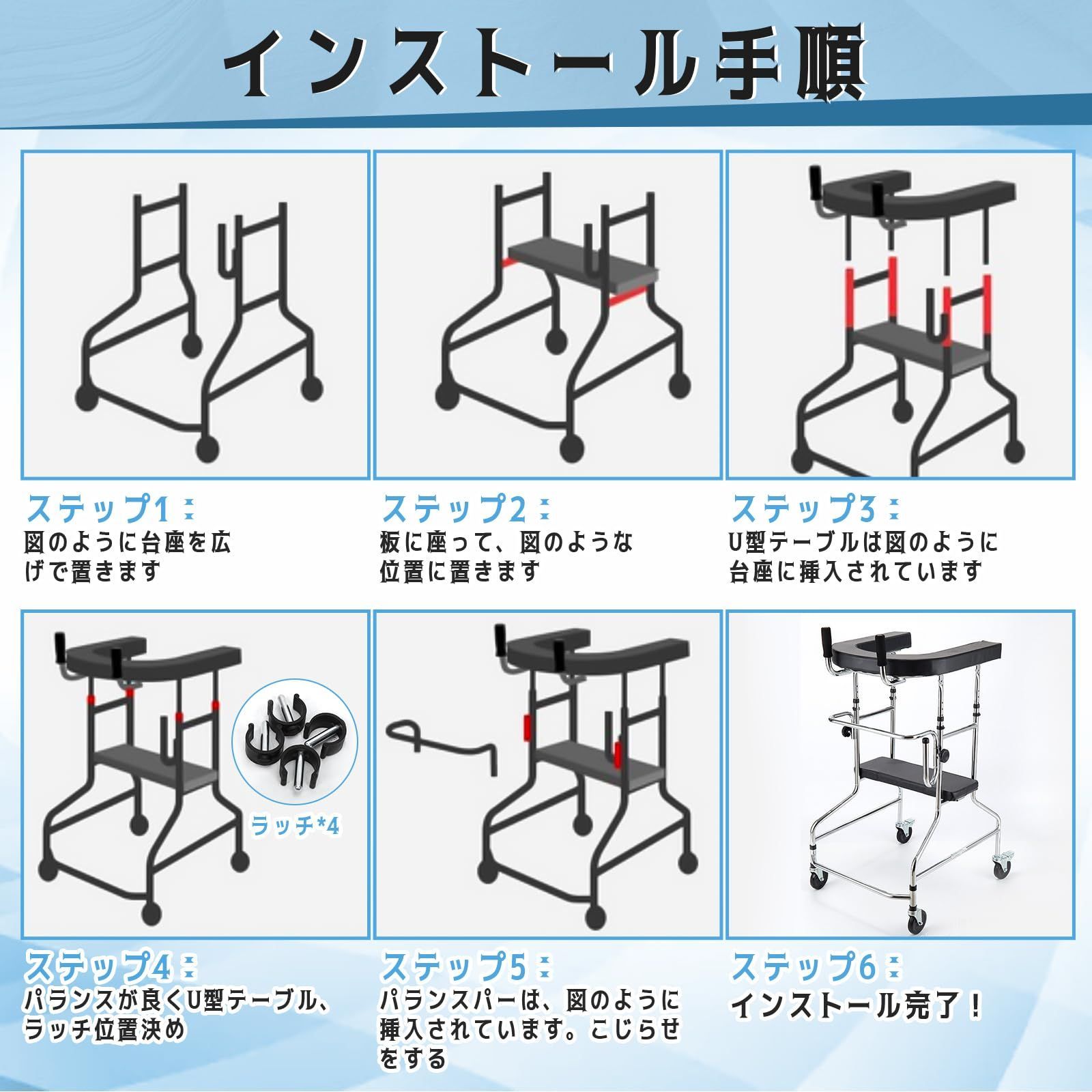 インストール手順

ステップ1：
図のように台座を広げで置きます

ステップ2：
板に座って、図のような位置に置きます

ステップ3：
U型テーブルは図のように台座に挿入されています

ラッチ*4

ステップ4：
パランスが良くU型テーブル、ラッチ位置決め

ステップ5：
パランスパーは、図のように挿入されています。こじらせをする

ステップ6：
インストール完了！