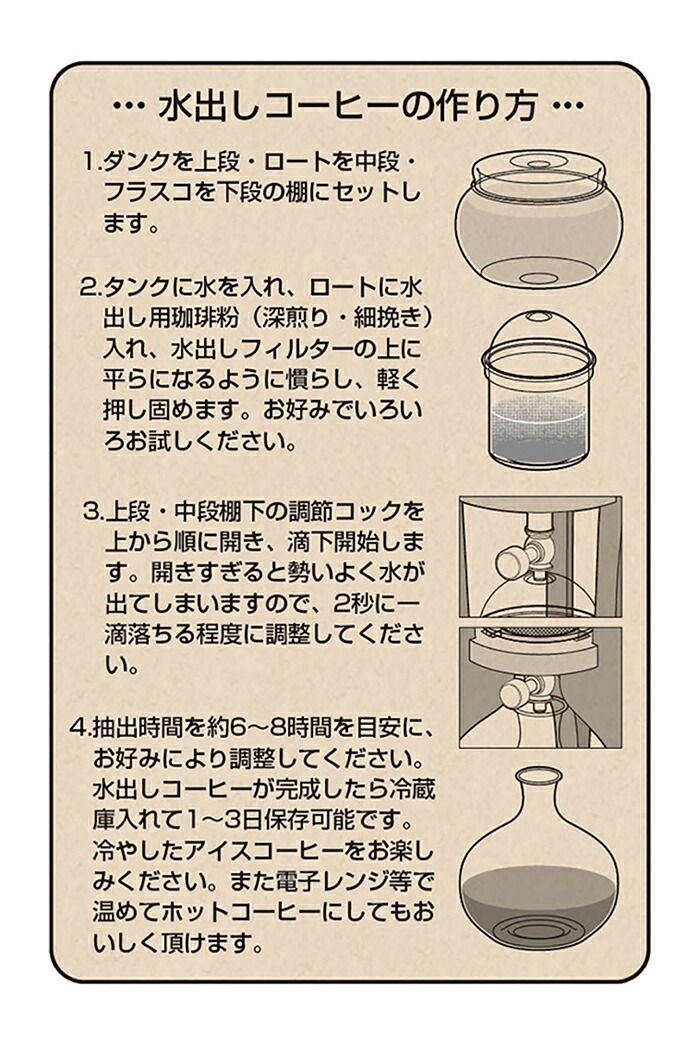 … 水出しコーヒーの作り方 …

1.ダンクを上段・ロートを中段・フラスコを下段の棚にセットします。

2.タンクに水を入れ、ロートに水出し用珈琲粉（深煎り・細挽き）入れ、水出しフィルターの上に平らになるように慣らし、軽く押し固めます。お好みでいろいろお試しください。

3.上段・中段棚下の調節コックを上から順に開き、滴下開始します。開きすぎると勢いよく水が出てしまいますので、2秒に一滴落ちる程度に調整してください。

4.抽出時間を約6～8時間を目安に、お好みにより調整してください。水出しコーヒーが完成したら冷蔵庫入れて1～3日保存可能です。冷やしたアイスコーヒーをお楽しみください。また電子レンジ等で温めてホットコーヒーにしてもおいしく頂けます。