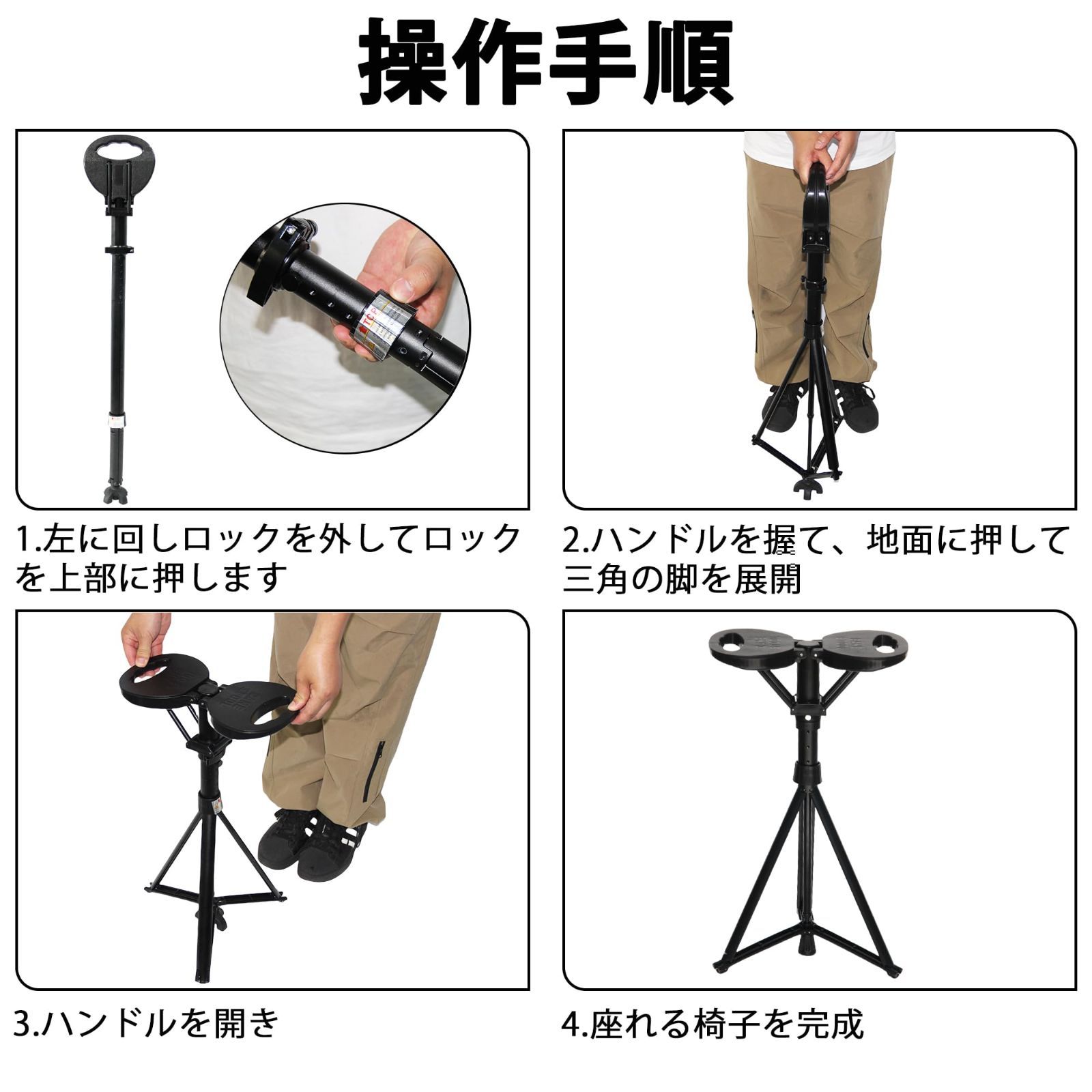 操作手順

1.左に回しロックを外してロックを上部に押します

2.ハンドルを握て、地面に押して三角の脚を展開

3.ハンドルを開き

4.座れる椅子を完成