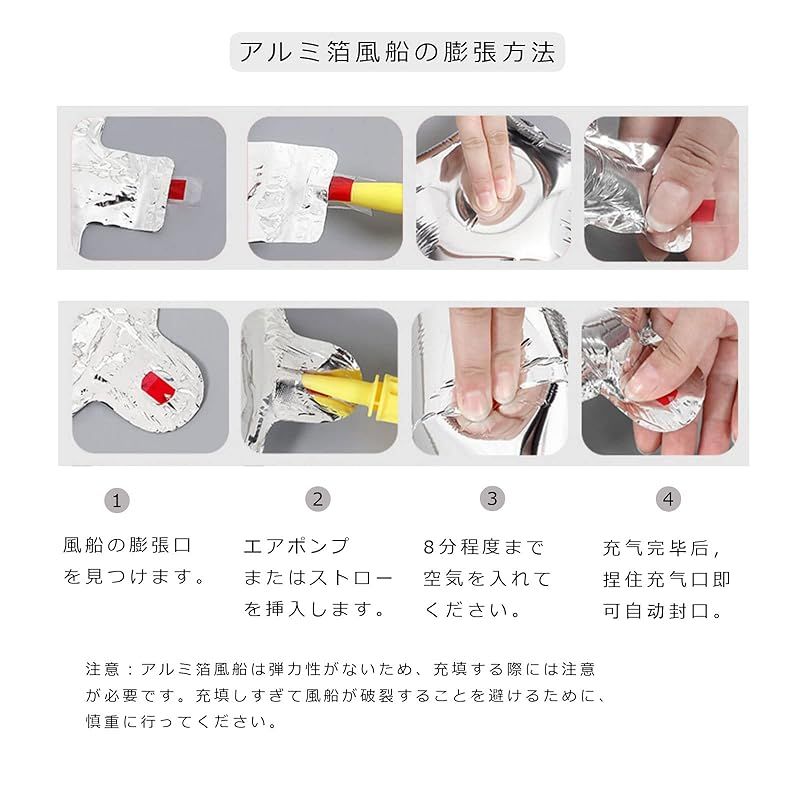 アルミ箔風船の膨張方法

1
風船の膨張口を見つけます。

2
エアポンプまたはストローを挿入します。

3
8分程度まで空気を入れてください。

4
充气完毕后，捏住充气口即可自动封口。

注意：アルミ箔風船は弾力性がないため、充填する際には注意が必要です。充填しすぎて風船が破裂することを避けるために、慎重に行ってください。