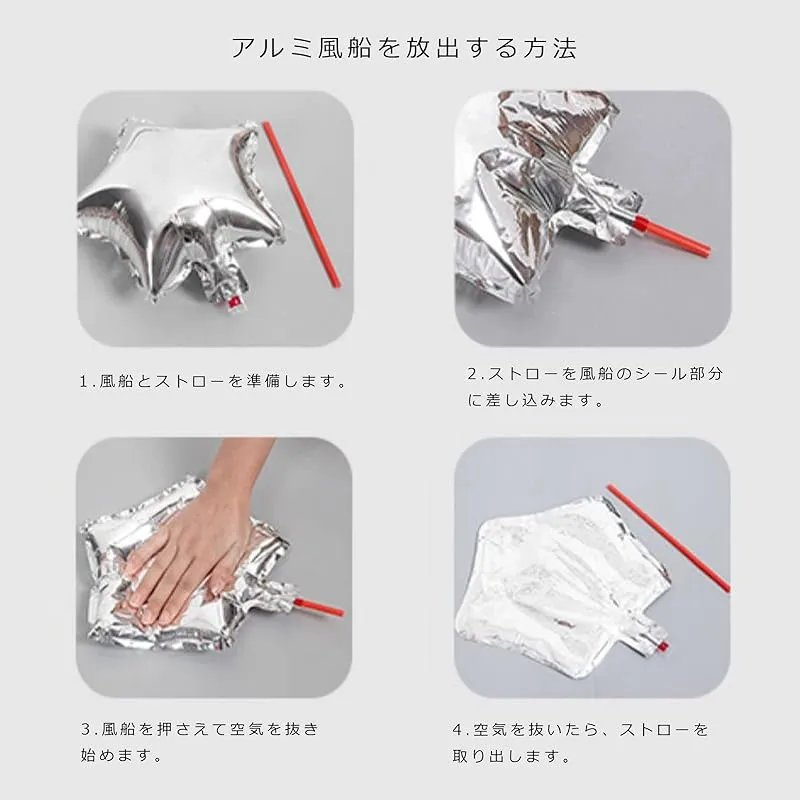 アルミ風船を放出する方法

1.風船とストローを準備します。

2.ストローを風船のシール部分に差し込みます。

3.風船を押さえて空気を抜き始めます。

4.空気を抜いたら、ストローを取り出します。