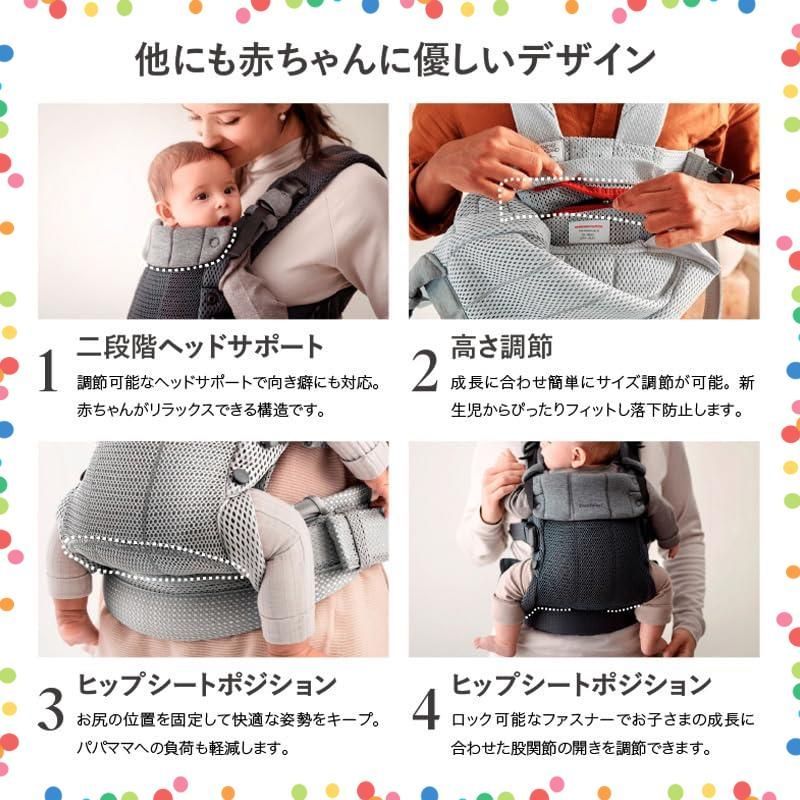 他にも赤ちゃんに優しいデザイン

1 二段階ヘッドサポート
調節可能なヘッドサポートで向き癖にも対応。赤ちゃんがリラックスできる構造です。

2 高さ調節
成長に合わせ簡単にサイズ調節が可能。新生児からぴったりフィットし落下防止します。

3 ヒップシートポジション
お尻の位置を固定して快適な姿勢をキープ。パパママへの負荷も軽減します。

4 ヒップシートポジション
ロック可能なファスナーでお子さまの成長に合わせた股関節の開きを調節できます。