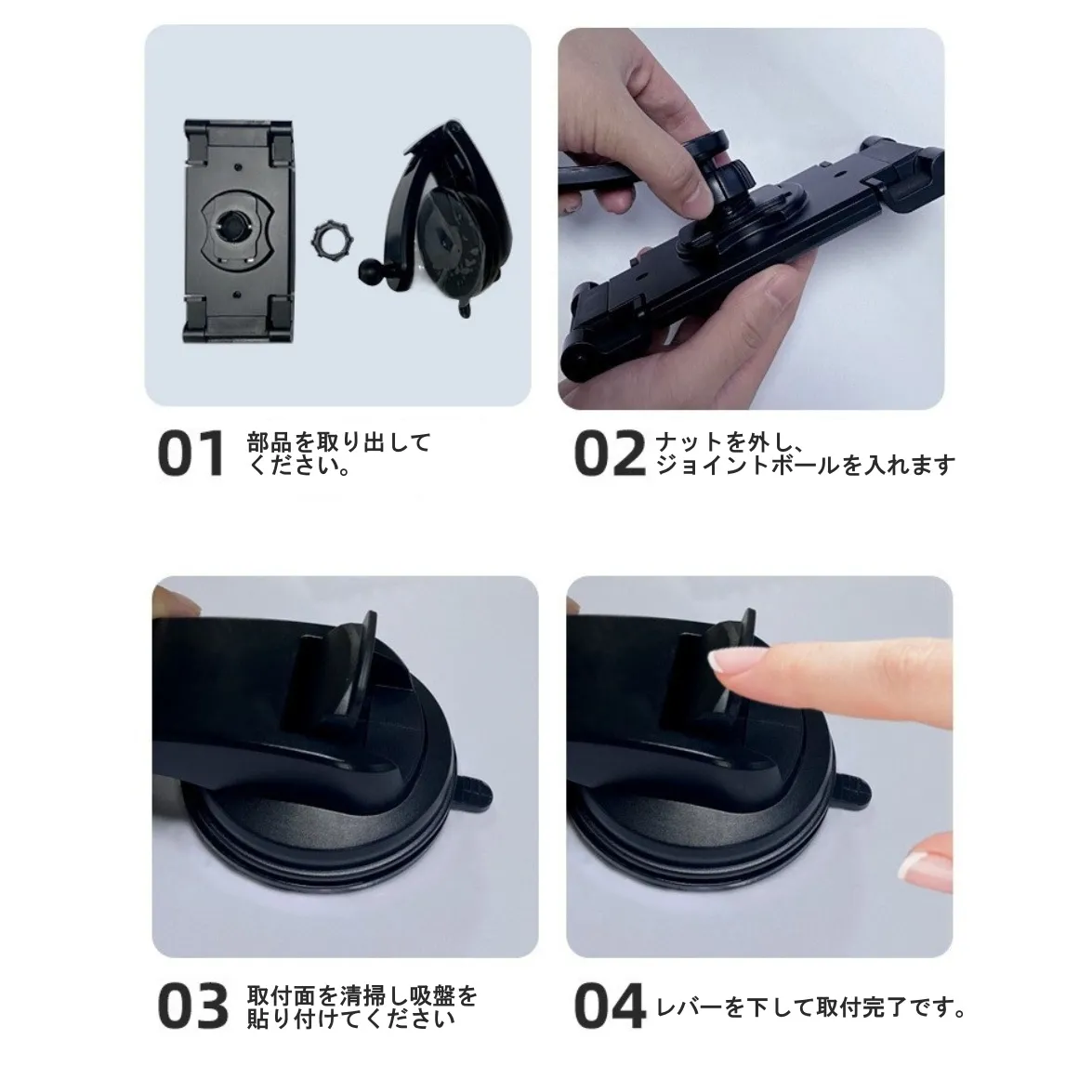 01 部品を取り出してください。

02 ナットを外し、ジョイントボールを入れます

03 取付面を清掃し吸盤を貼り付けてください

04 レバーを下して取付完了です。