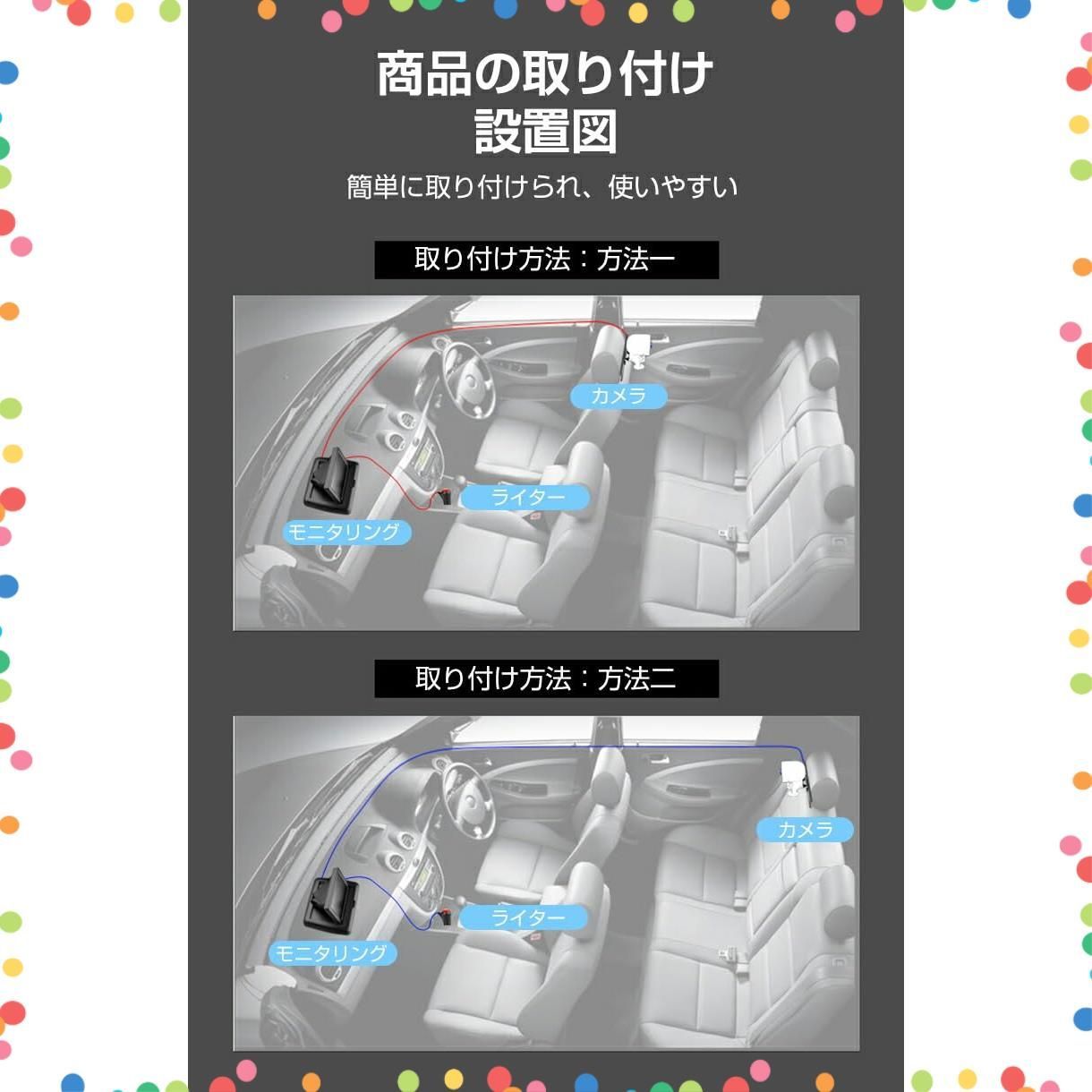 商品の取り付け
設置図

簡単に取り付けられ、使いやすい

取り付け方法：方法一

カメラ

ライター

モニタリング

取り付け方法：方法二

カメラ

ライター

モニタリング