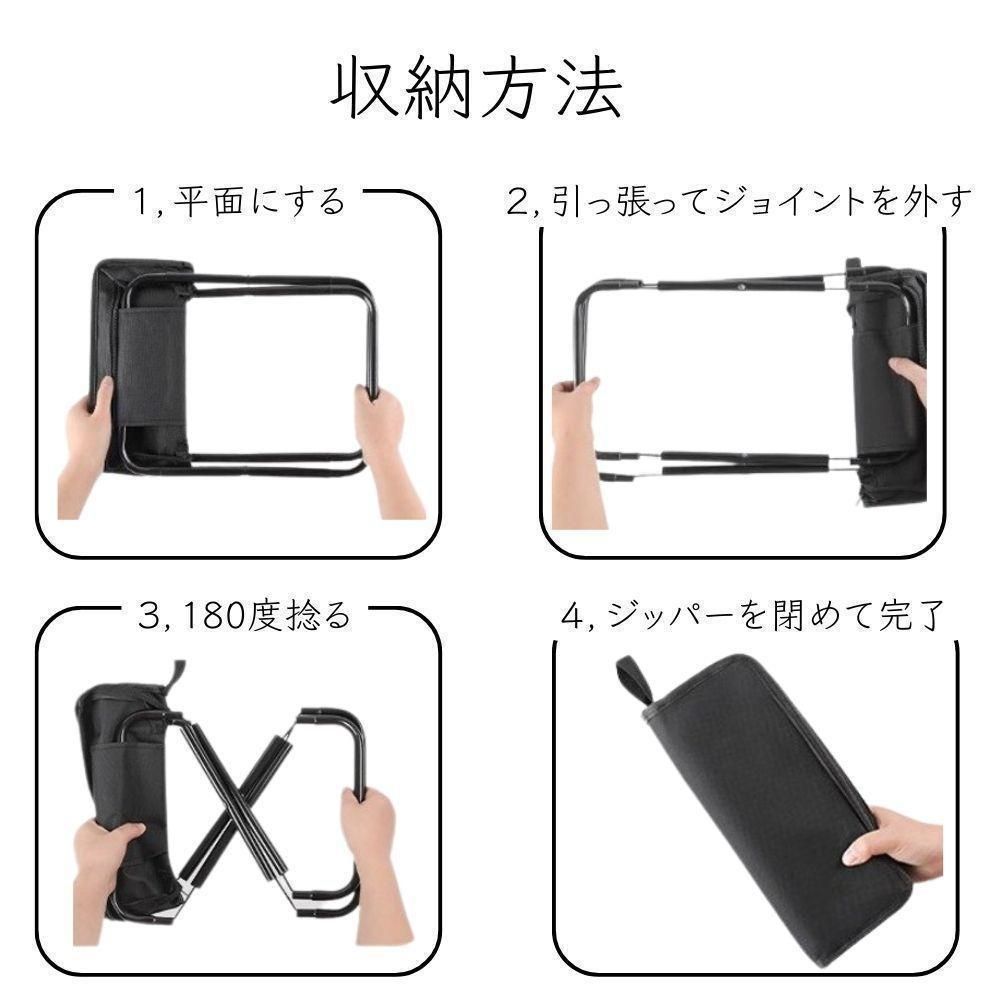 収納方法

1, 平面にする

2, 引っ張ってジョイントを外す

3, 180度捻る

4, ジッパーを閉めて完了