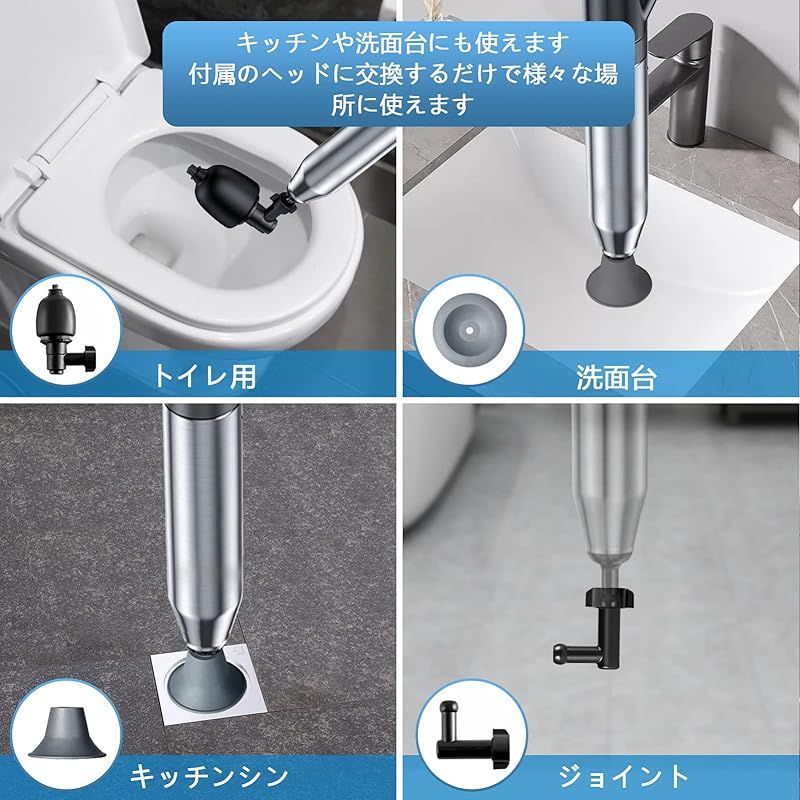 キッチンや洗面台にも使えます
付属のヘッドに交換するだけで様々な場所に使えます

トイレ用

洗面台

キッチンシン

ジョイント