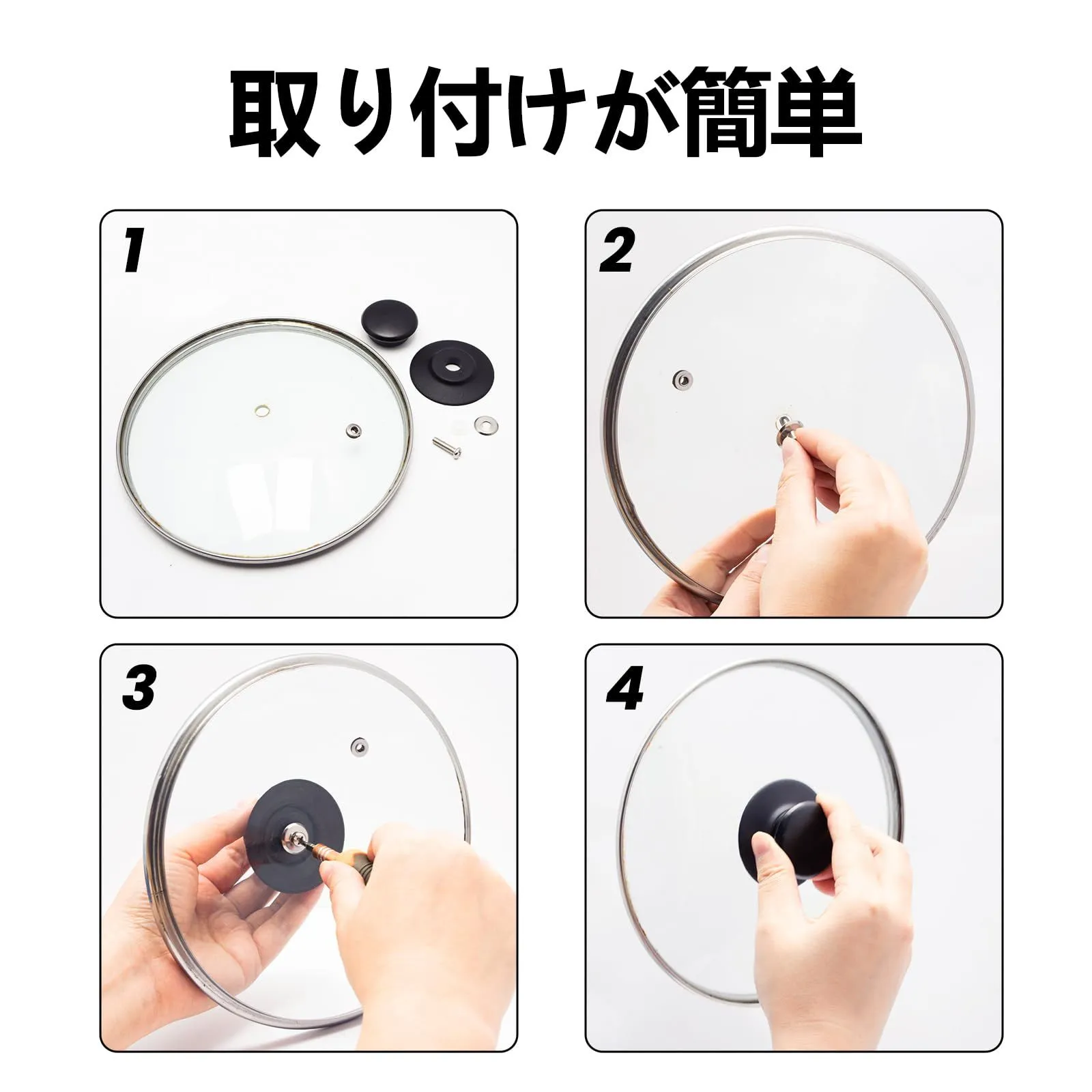 取り付けが簡単

1

2

3

4