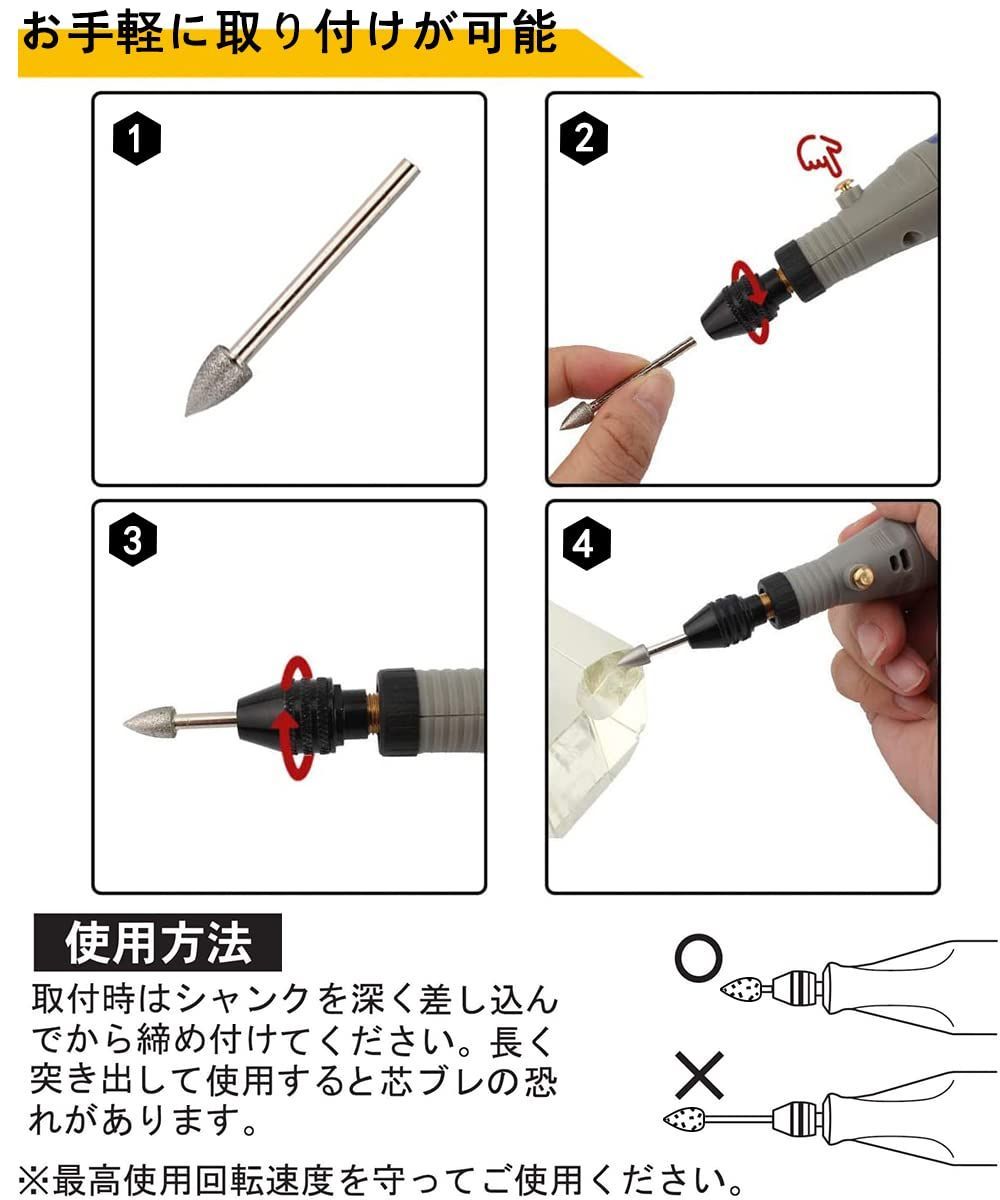 お手軽に取り付けが可能

1

2

3

4

使用方法

取付時はシャンクを深く差し込んでから締め付けてください。長く突き出して使用すると芯ブレの恐れがあります。

○

×

※最高使用回転速度を守ってご使用ください。