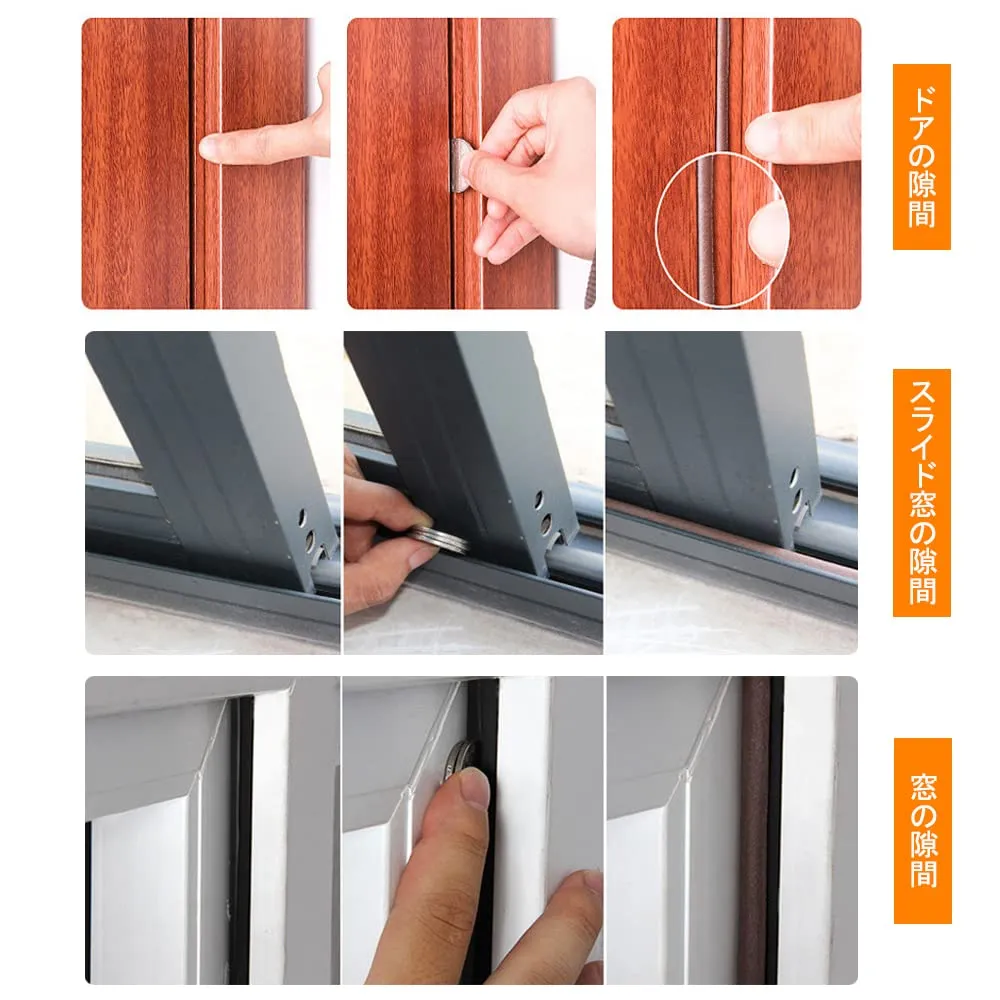 ドアの隙間

スライド窓の隙間

窓の隙間