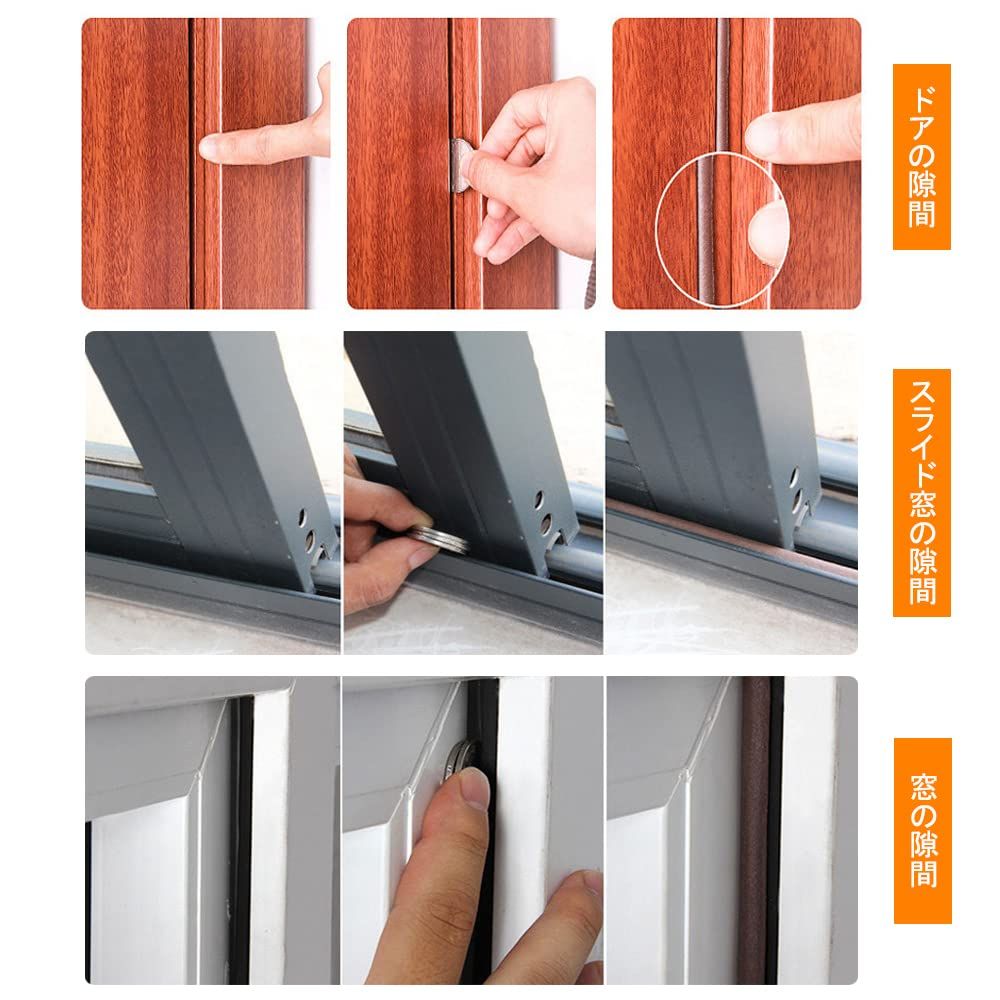 ドアの隙間

スライド窓の隙間

窓の隙間