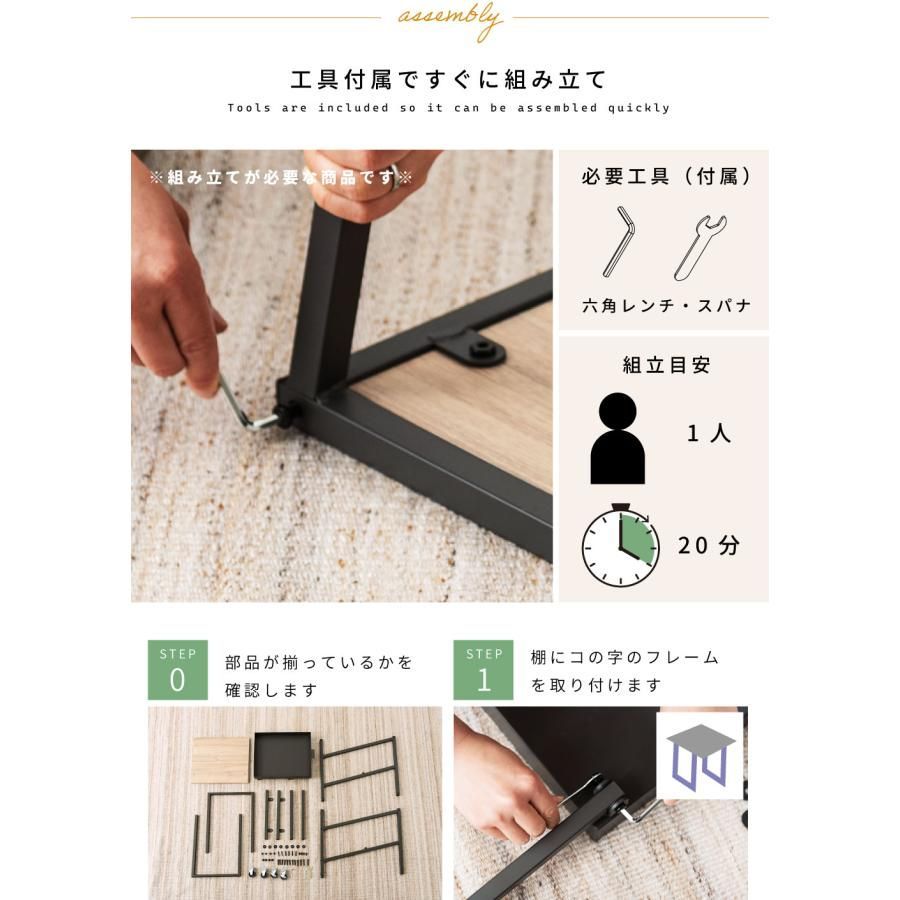 assembly

工具付属ですぐに組み立て

Tools are included so it can be assembled quickly

※組み立てが必要な商品です※

必要工具（付属）

六角レンチ・スパナ

組立目安

1人

20分

STEP 0

部品が揃っているかを確認します

STEP 1

棚にコの字のフレームを取り付けます