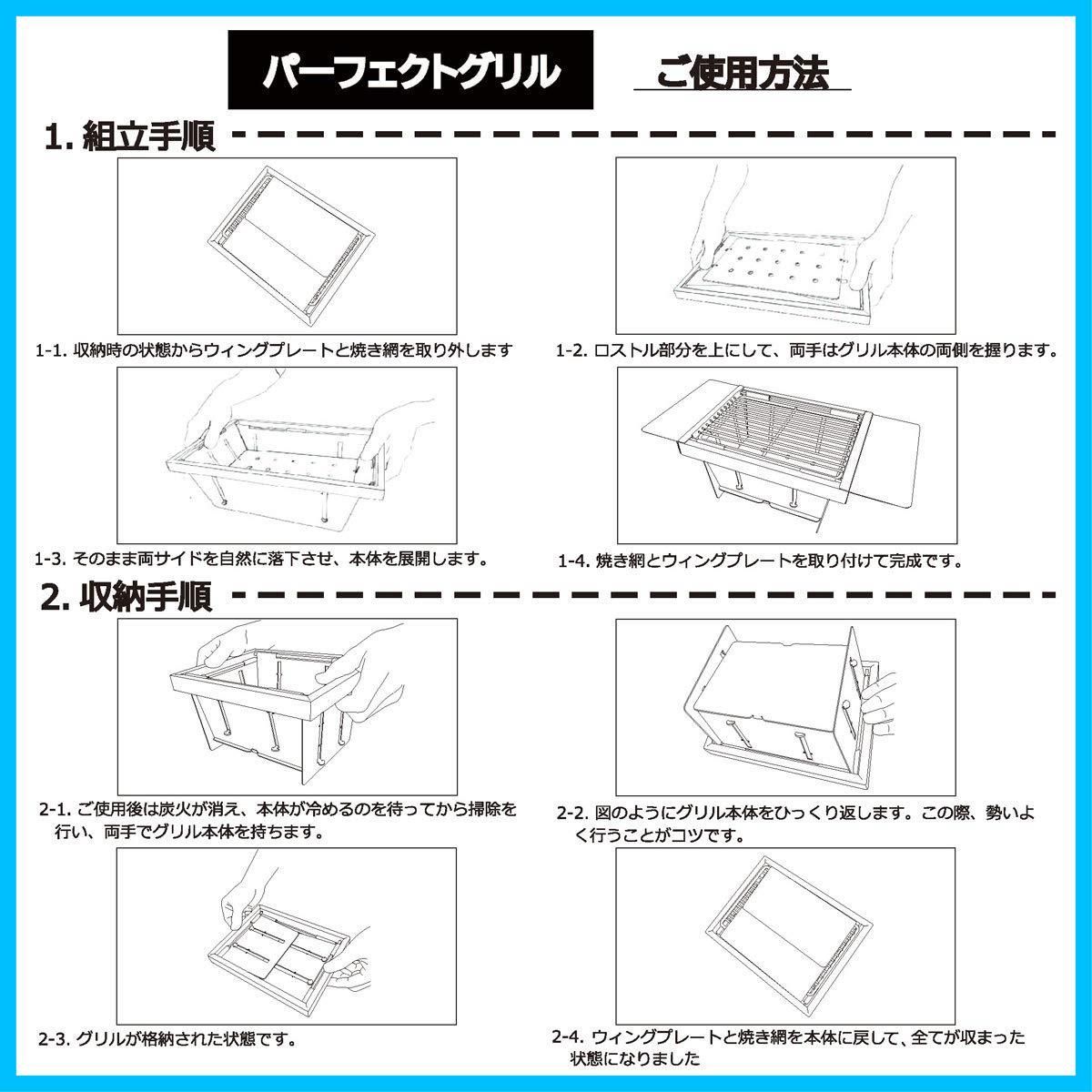 パーフェクトグリル

ご使用方法

1. 組立手順

1-1. 収納時の状態からウィングプレートと焼き網を取り外します

1-2. ロストル部分を上にして、両手はグリル本体の両側を握ります。

1-3. そのまま両サイドを自然に落下させ、本体を展開します。

1-4. 焼き網とウィングプレートを取り付けて完成です。

2. 収納手順

2-1. ご使用後は炭火が消え、本体が冷めるのを待ってから掃除を行い、両手でグリル本体を持ちます。

2-2. 図のようにグリル本体をひっくり返します。この際、勢いよく行うことがコツです。

2-3. グリルが格納された状態です。

2-4. ウィングプレートと焼き網を本体に戻して、全てが収まった状態になりました